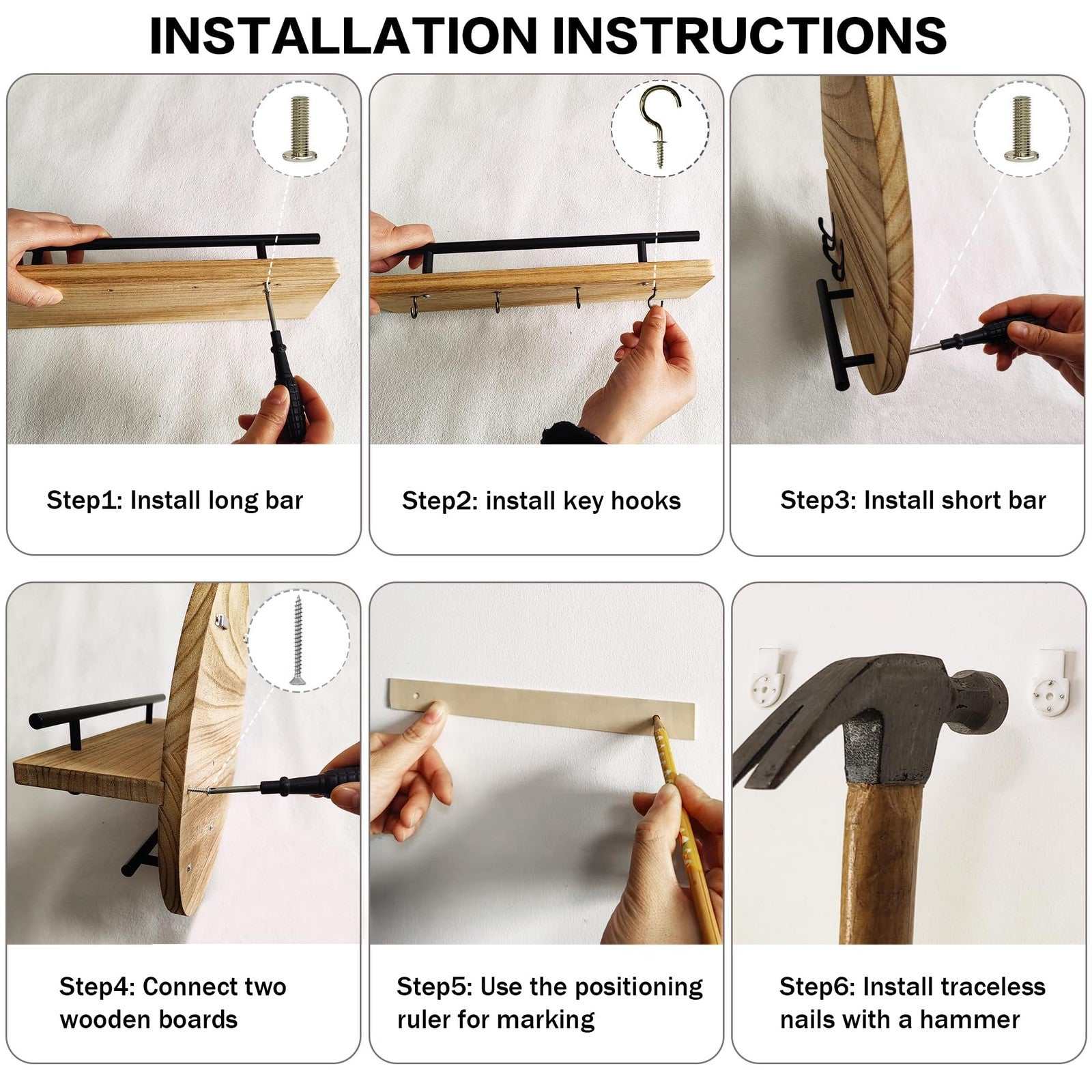 INSTALLATION INSTRUCTIONS

Step1: Install long bar

Step2: install key hooks

Step3: Install short bar

Step4: Connect two wooden boards

Step5: Use the positioning ruler for marking

Step6: Install traceless nails with a hammer