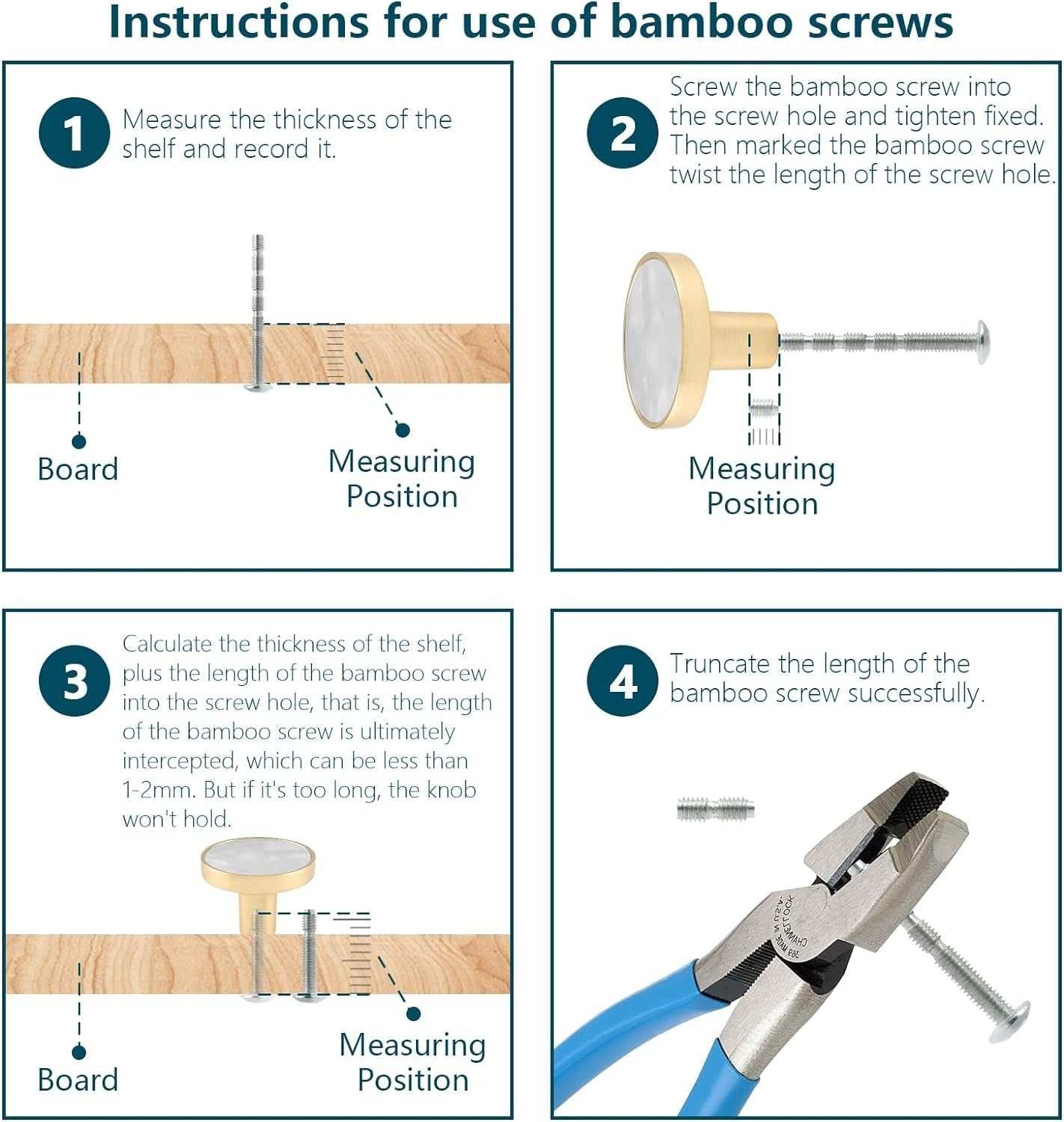 Instructions for use of bamboo screws

1 Measure the thickness of the shelf and record it.

Board

Measuring Position

2 Screw the bamboo screw into the screw hole and tighten fixed. Then marked the bamboo screw twist the length of the screw hole.

Measuring Position

3 Calculate the thickness of the shelf, plus the length of the bamboo screw into the screw hole, that is, the length of the bamboo screw is ultimately intercepted, which can be less than 1-2mm. But if it's too long, the knob won't hold.

Board

Measuring Position

4 Truncate the length of the bamboo screw successfully.

CHANNELLOCK
369 MADE IN U.S.A.