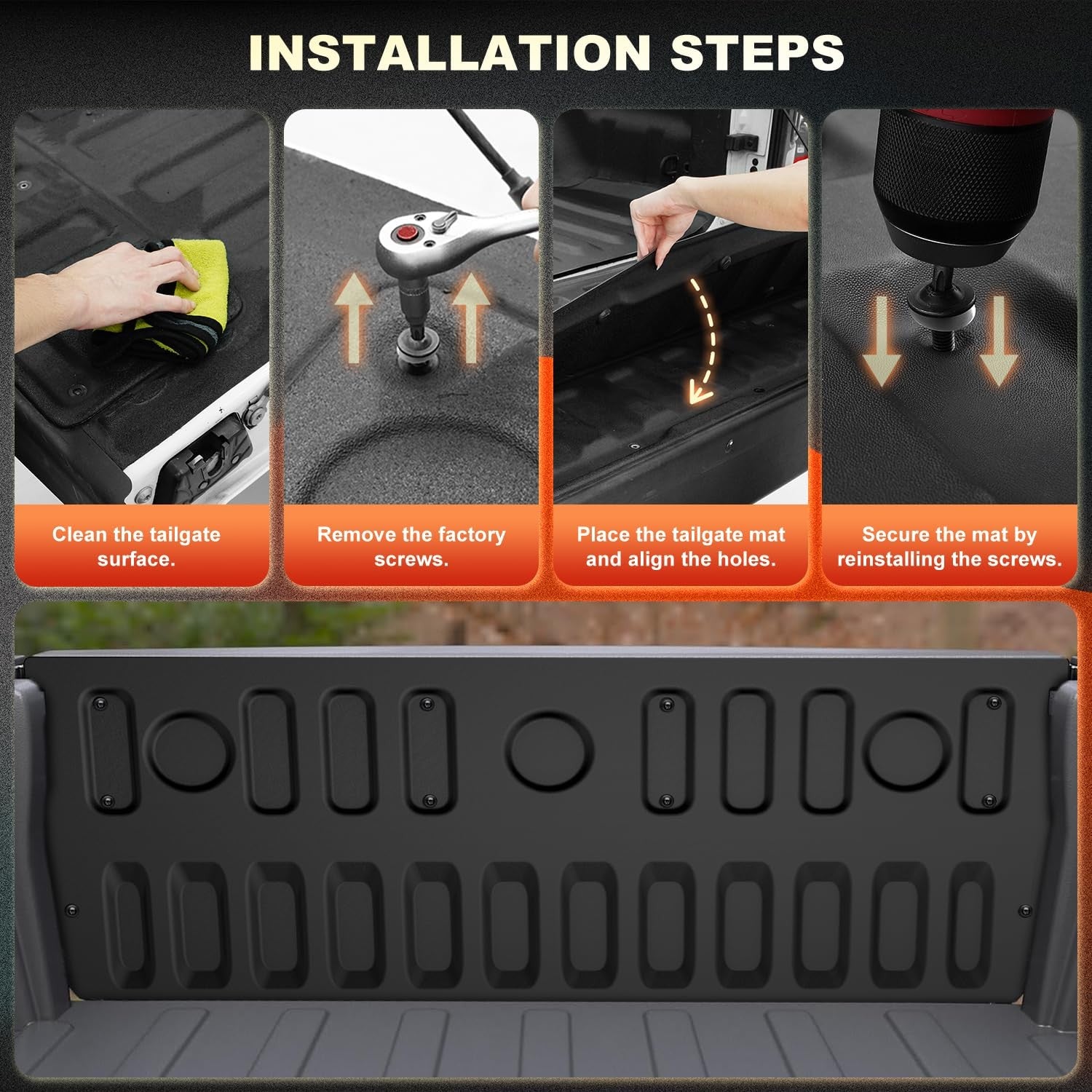 INSTALLATION STEPS

Clean the tailgate surface.

Remove the factory screws.

Place the tailgate mat and align the holes.

Secure the mat by reinstalling the screws.