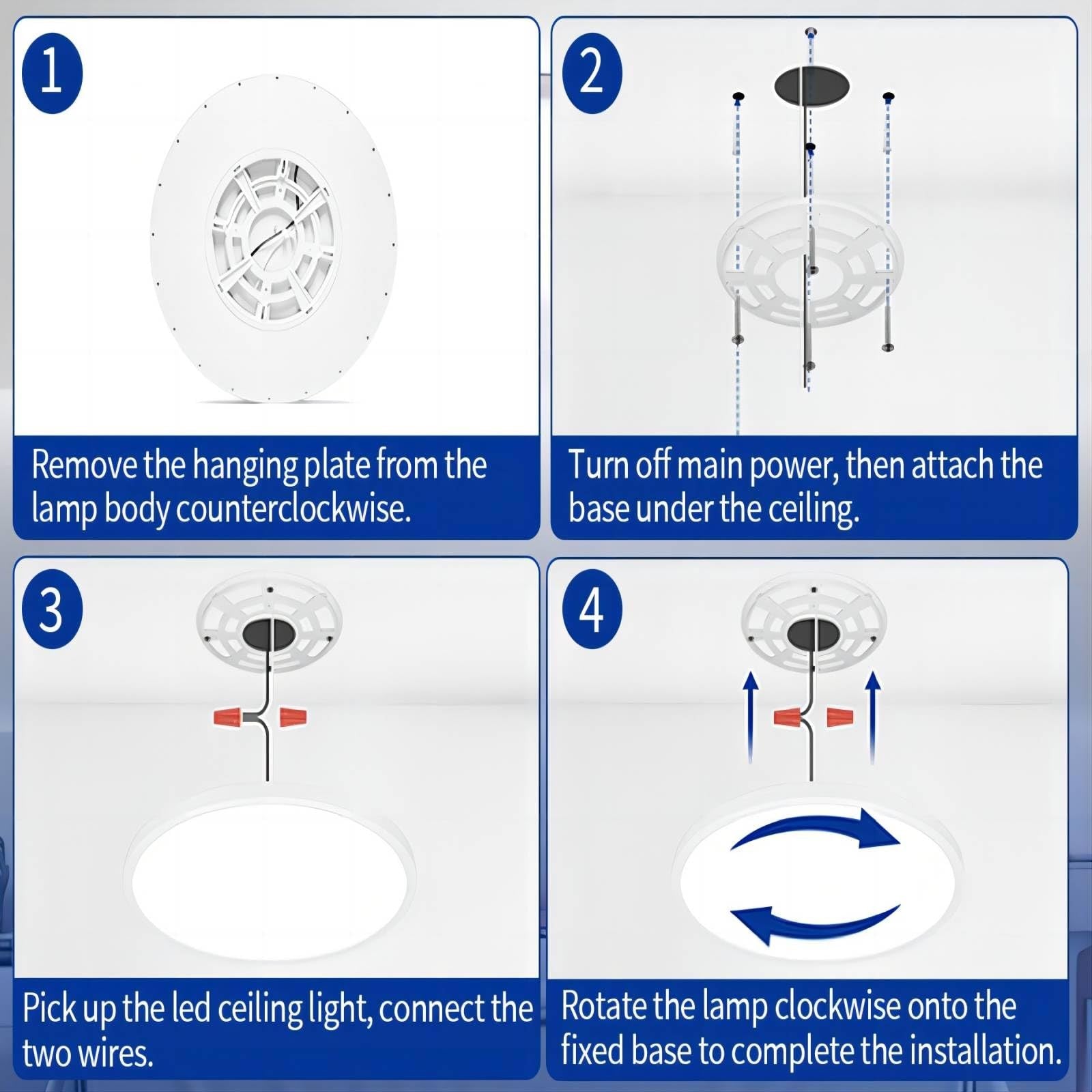 1

Remove the hanging plate from the lamp body counterclockwise.

2

Turn off main power, then attach the base under the ceiling.

3

Pick up the led ceiling light, connect the two wires.

4

Rotate the lamp clockwise onto the fixed base to complete the installation.