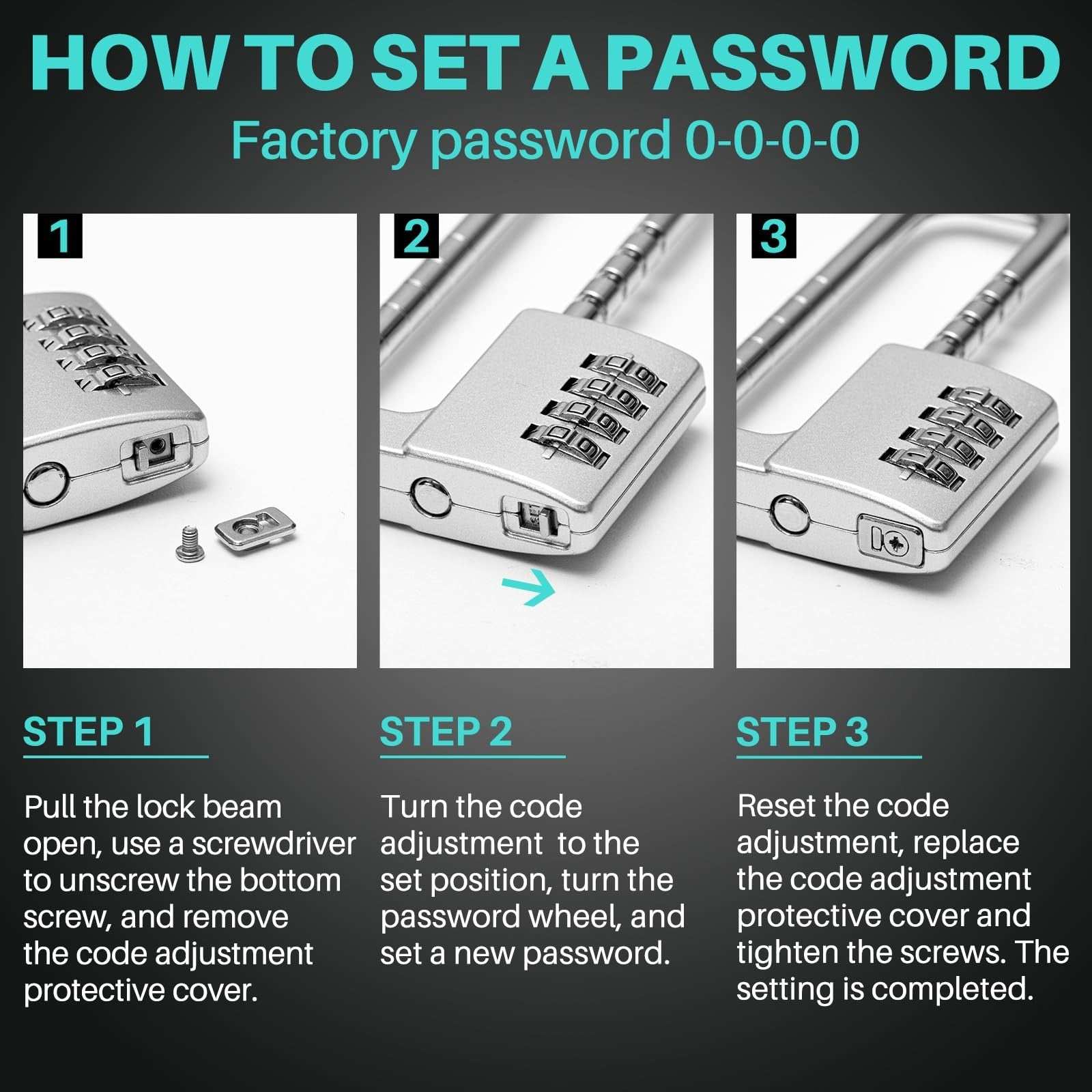 HOW TO SET A PASSWORD

Factory password 0-0-0-0

1

2

3

STEP 1

Pull the lock beam open, use a screwdriver to unscrew the bottom screw, and remove the code adjustment protective cover.

STEP 2

Turn the code adjustment to the set position, turn the password wheel, and set a new password.

STEP 3

Reset the code adjustment, replace the code adjustment protective cover and tighten the screws. The setting is completed.