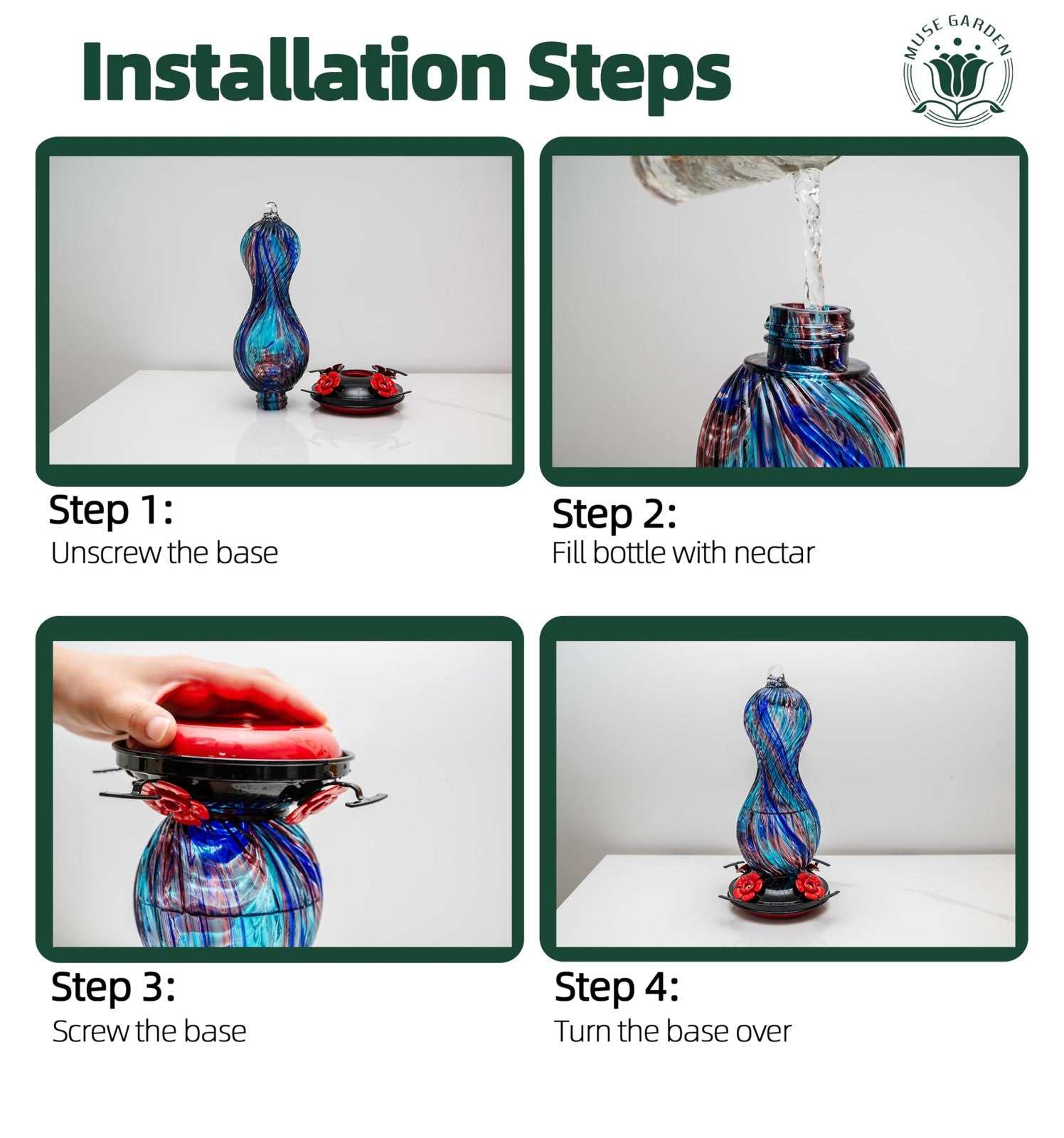 Installation Steps

MUSE GARDEN

Step 1:
Unscrew the base

Step 2:
Fill bottle with nectar

Step 3:
Screw the base

Step 4:
Turn the base over