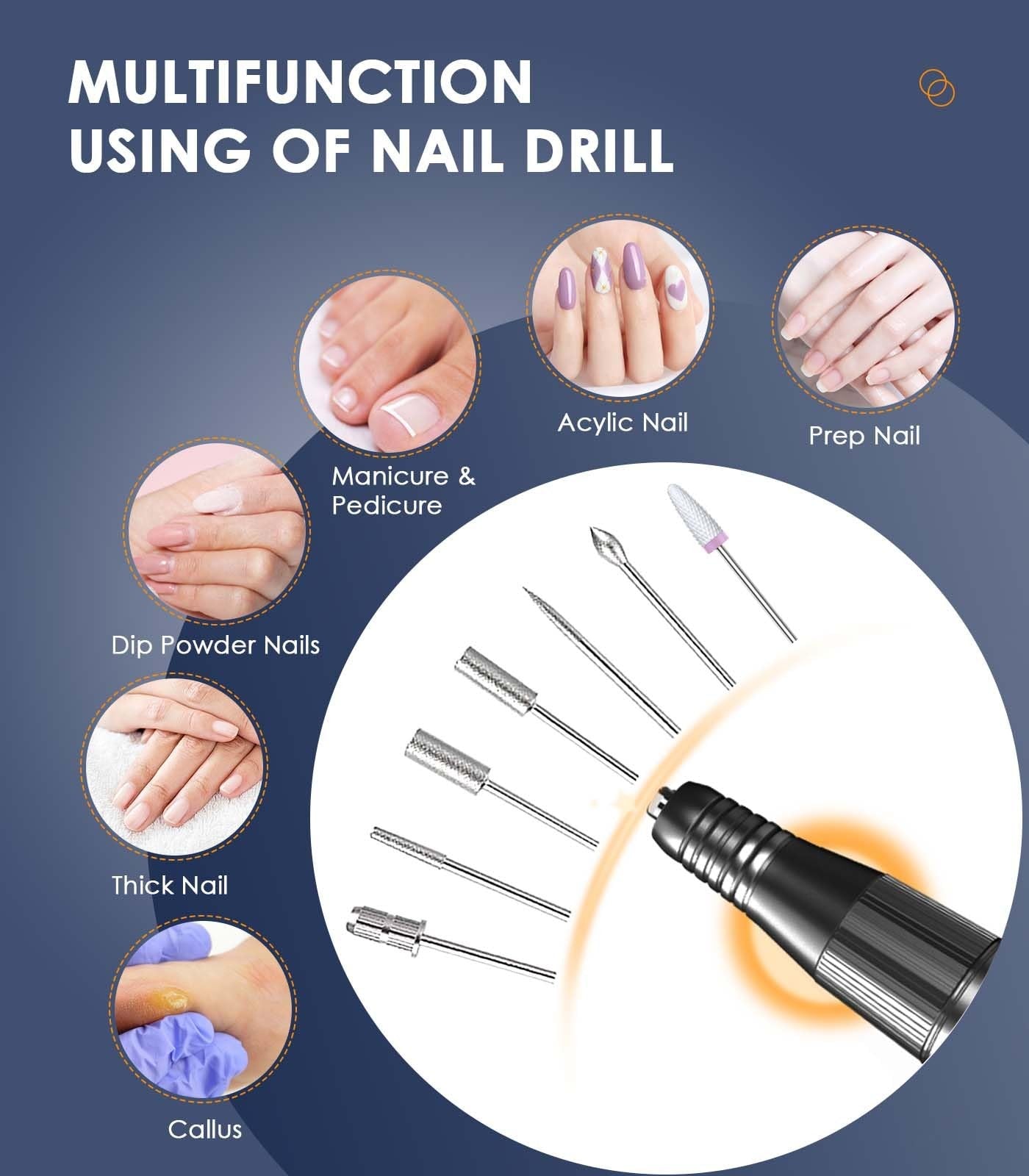 MULTIFUNCTION USING OF NAIL DRILL

Acylic Nail

Prep Nail

Manicure & Pedicure

Dip Powder Nails

Thick Nail

Callus