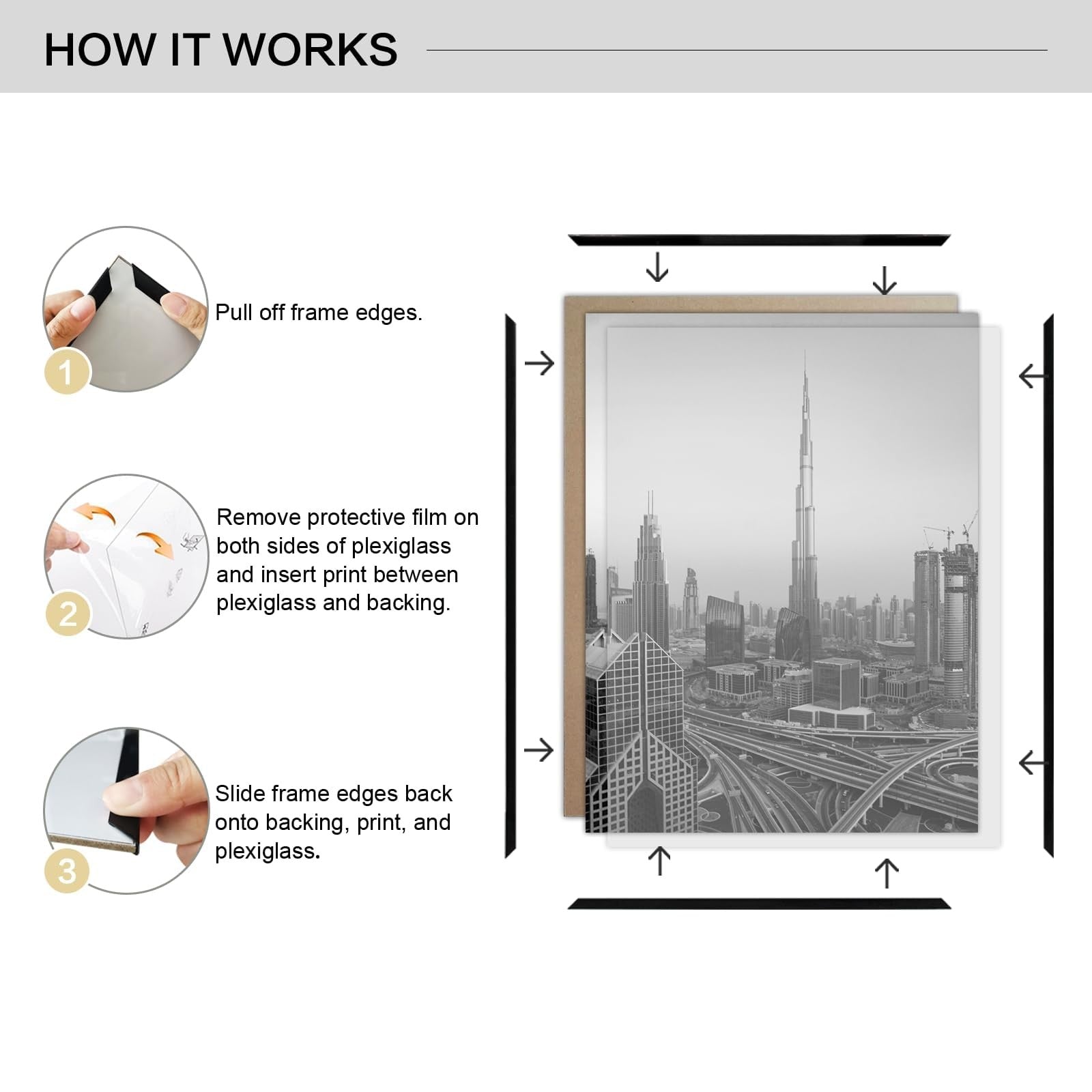 HOW IT WORKS

1

Pull off frame edges.

2

Remove protective film on both sides of plexiglass and insert print between plexiglass and backing.

3

Slide frame edges back onto backing, print, and plexiglass.