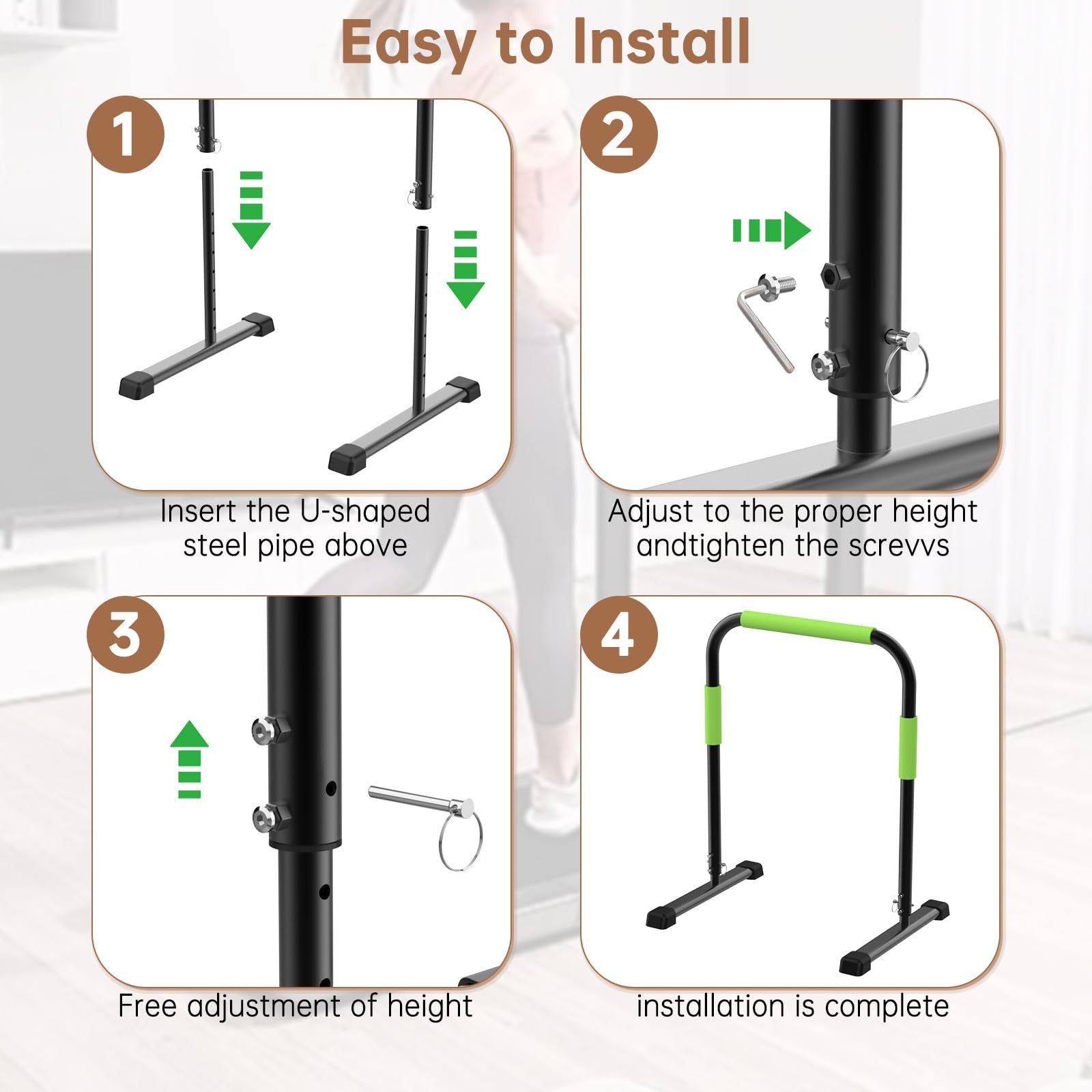 Easy to Install

1

Insert the U-shaped steel pipe above

2

Adjust to the proper height andtighten the screvvs

3

Free adjustment of height

4

installation is complete