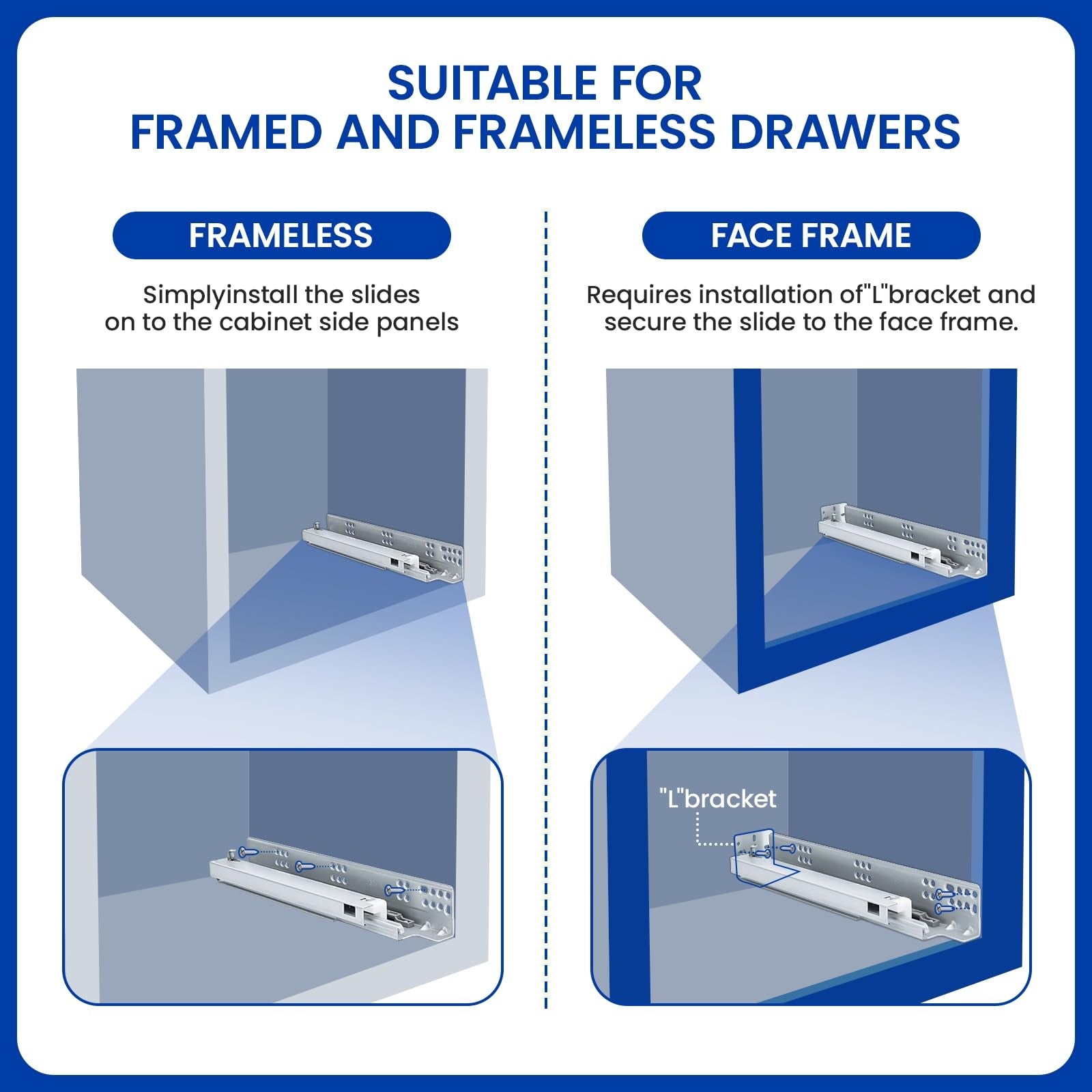 SUITABLE FOR
FRAMED AND FRAMELESS DRAWERS

FRAMELESS

Simplyinstall the slides on to the cabinet side panels

FACE FRAME

Requires installation of"L"bracket and secure the slide to the face frame.

"L"bracket