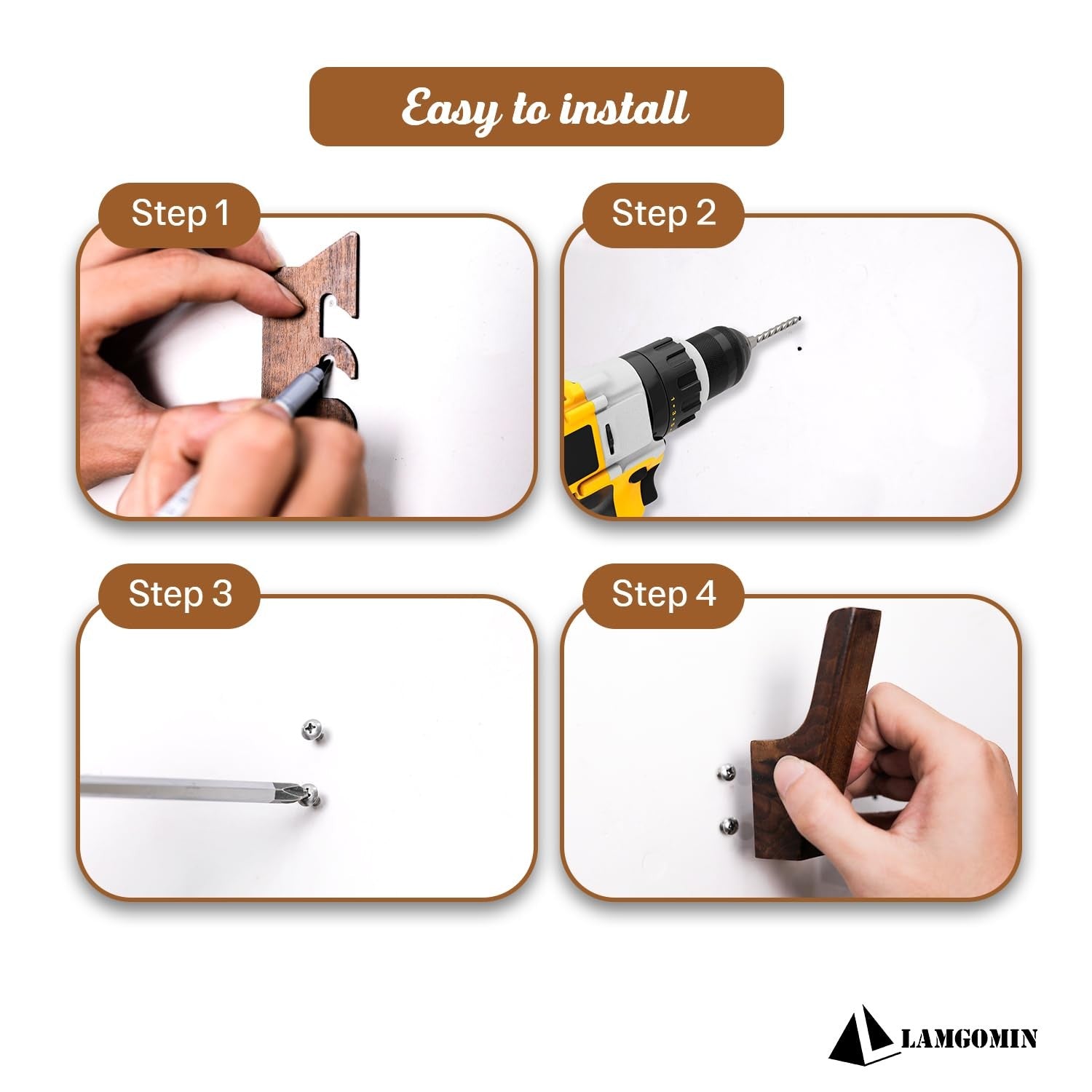 Easy to install

Step 1

Step 2

Step 3

Step 4

LAMGOMIN