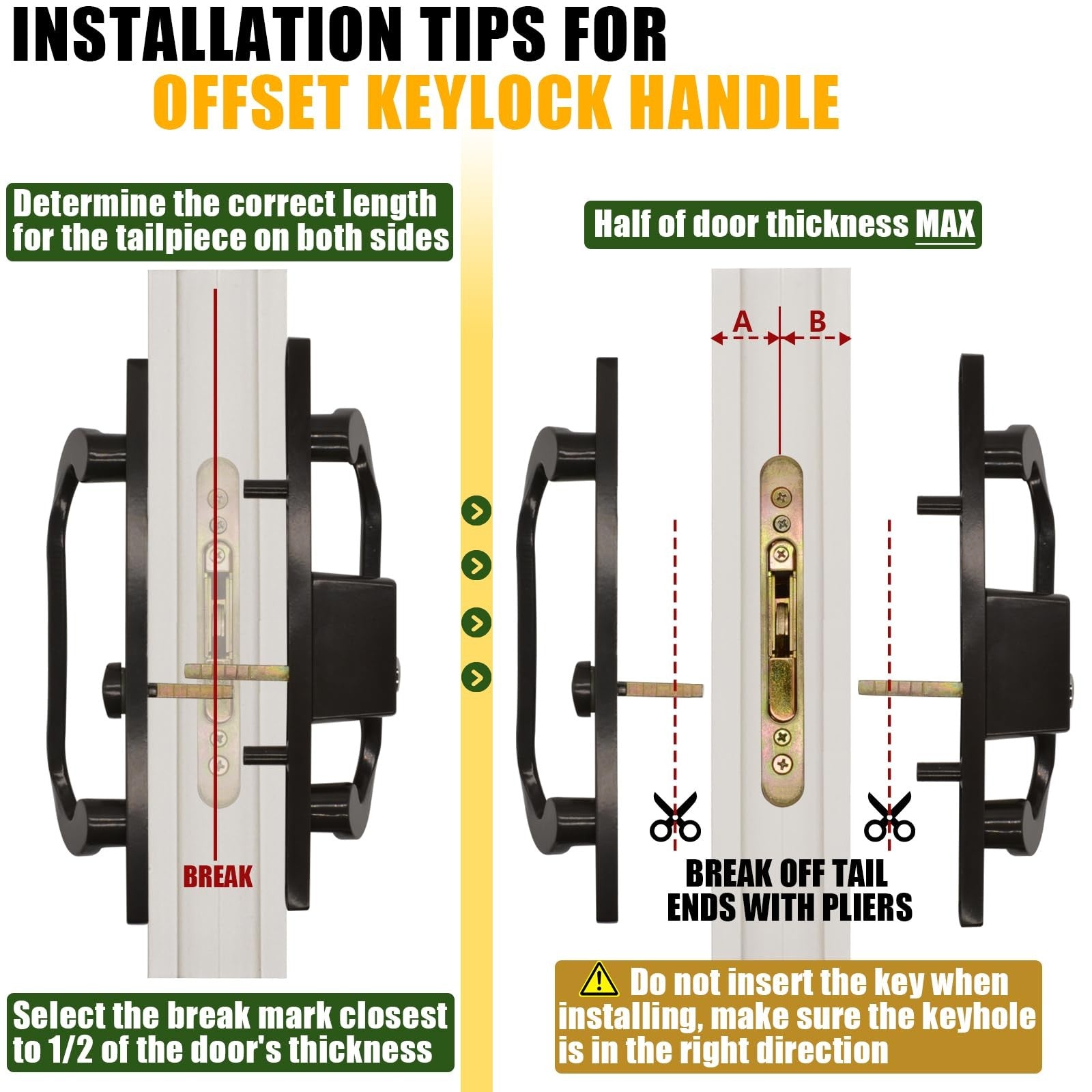 INSTALLATION TIPS FOR
OFFSET KEYLOCK HANDLE

Determine the correct length for the tailpiece on both sides

BREAK

Select the break mark closest to 1/2 of the door's thickness

Half of door thickness MAX

A B

BREAK OFF TAIL ENDS WITH PLIERS

Do not insert the key when installing, make sure the keyhole is in the right direction