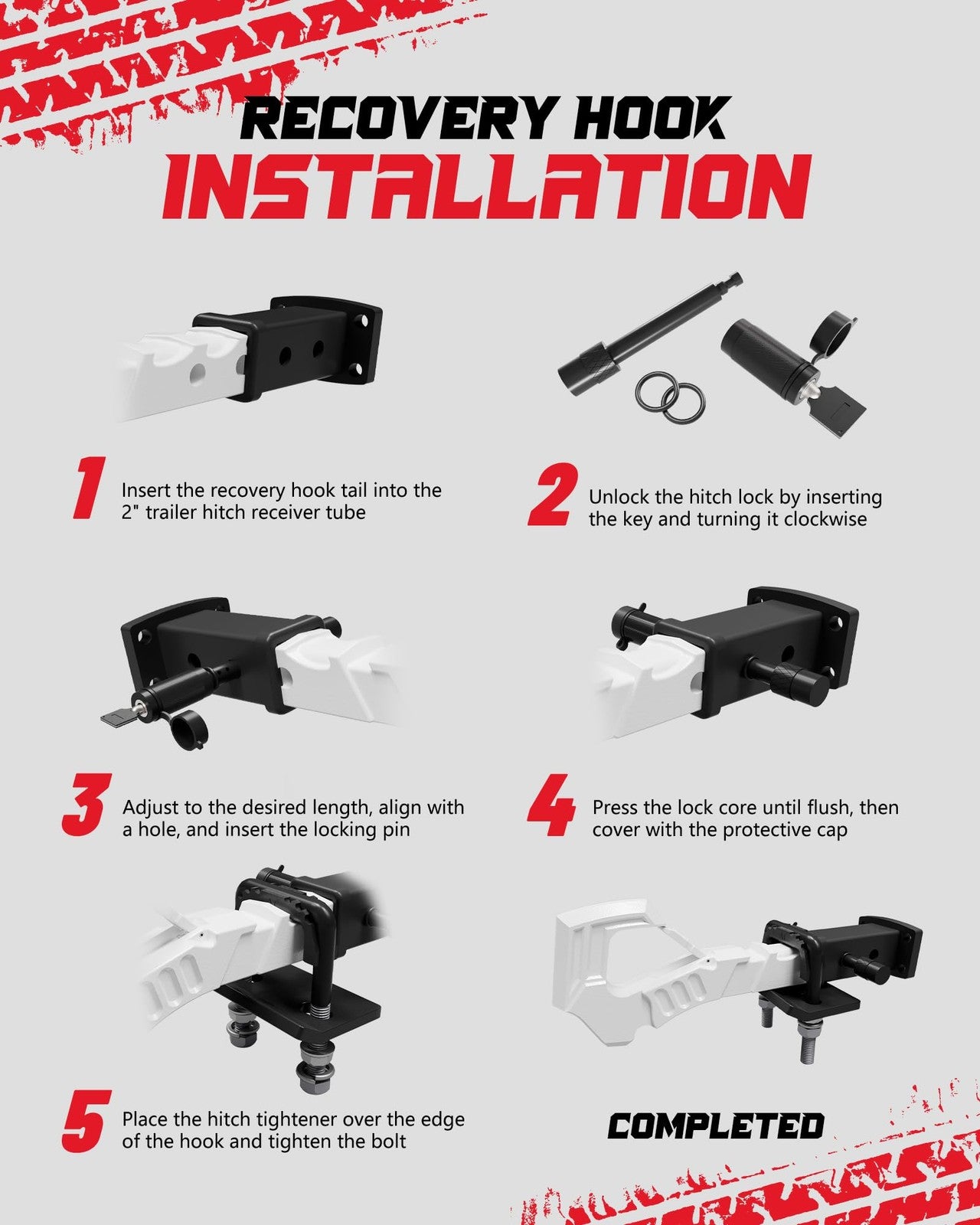 RECOVERY HOOK
INSTALLATION

1 Insert the recovery hook tail into the 2" trailer hitch receiver tube

2 Unlock the hitch lock by inserting the key and turning it clockwise

3 Adjust to the desired length, align with a hole, and insert the locking pin

4 Press the lock core until flush, then cover with the protective cap

5 Place the hitch tightener over the edge of the hook and tighten the bolt

COMPLETED