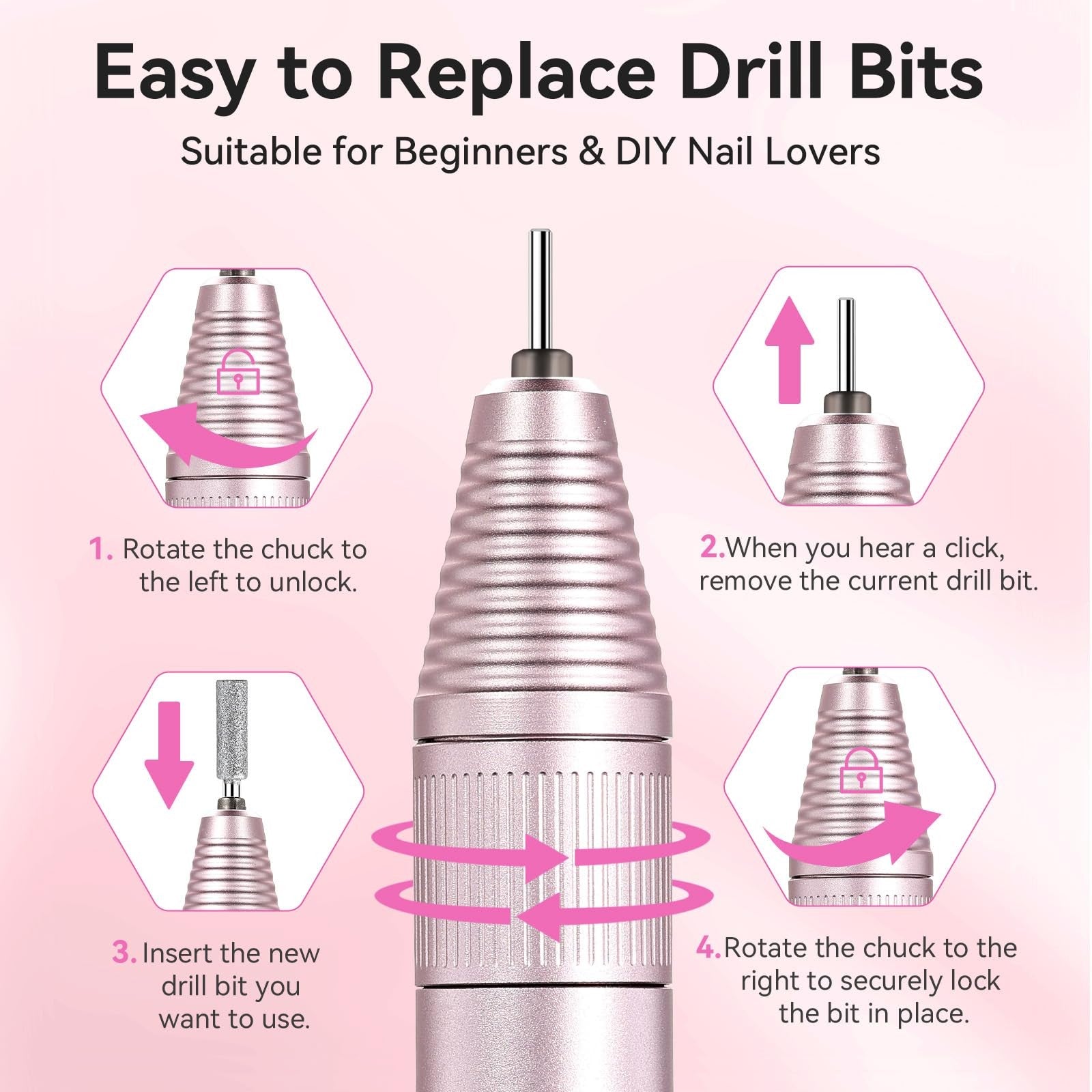 Easy to Replace Drill Bits

Suitable for Beginners & DIY Nail Lovers

1. Rotate the chuck to the left to unlock.

2.When you hear a click, remove the current drill bit.

3. Insert the new drill bit you want to use.

4.Rotate the chuck to the right to securely lock the bit in place.