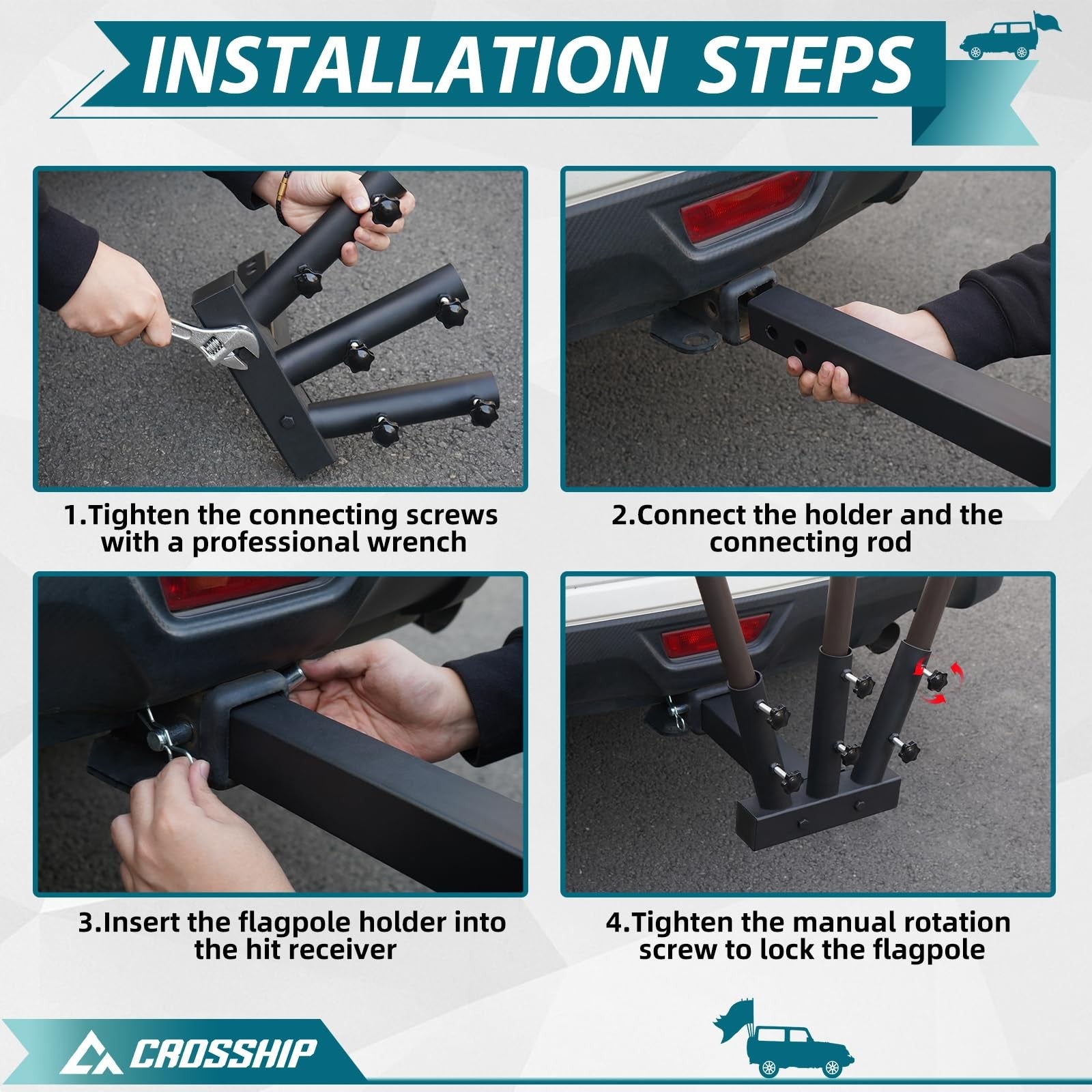 INSTALLATION STEPS

1.Tighten the connecting screws with a professional wrench

2.Connect the holder and the connecting rod

3.Insert the flagpole holder into the hit receiver

4.Tighten the manual rotation screw to lock the flagpole

CROSSHIP