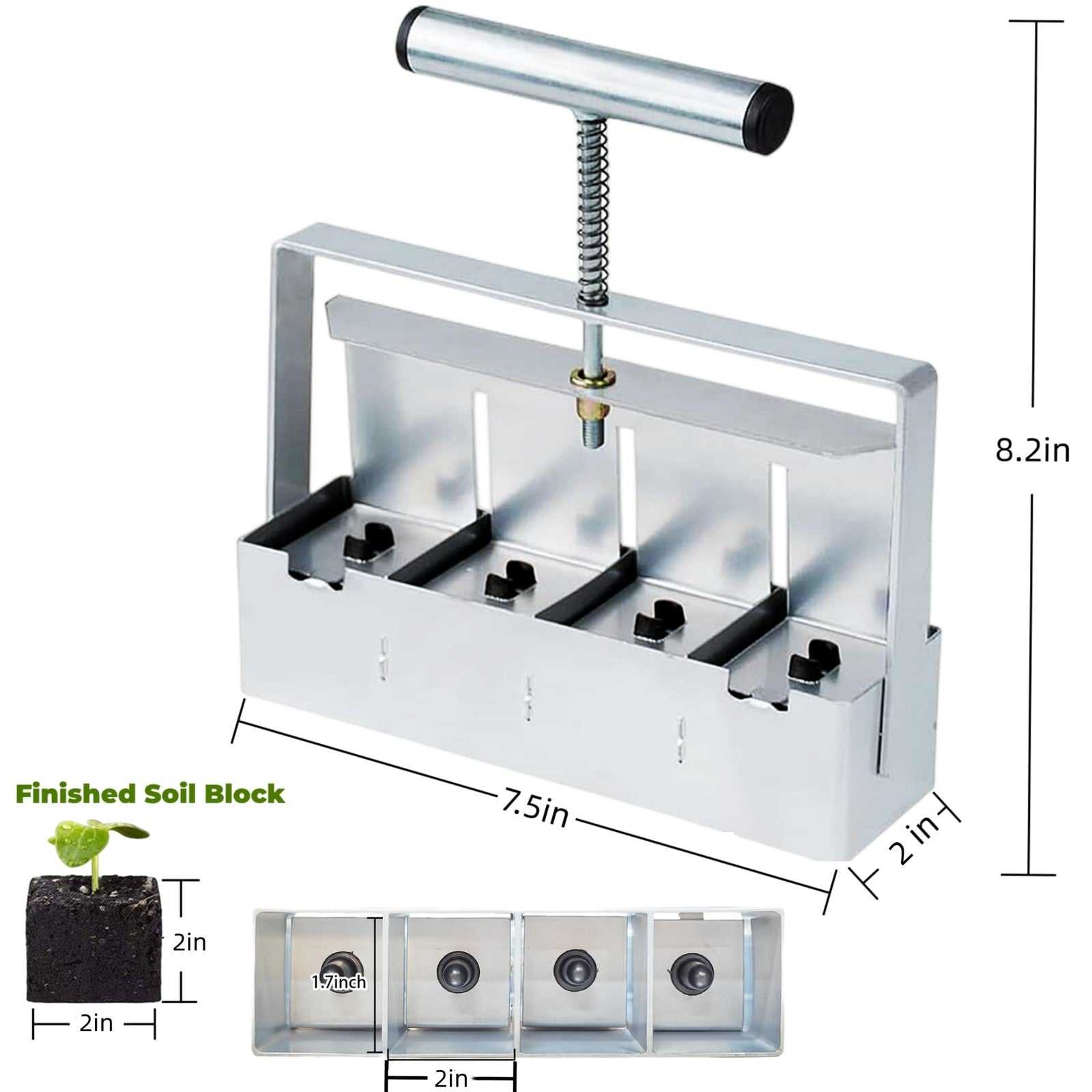 8.2in

7.5in

2 in

Finished Soil Block

2in

2in

1.7inch

2in