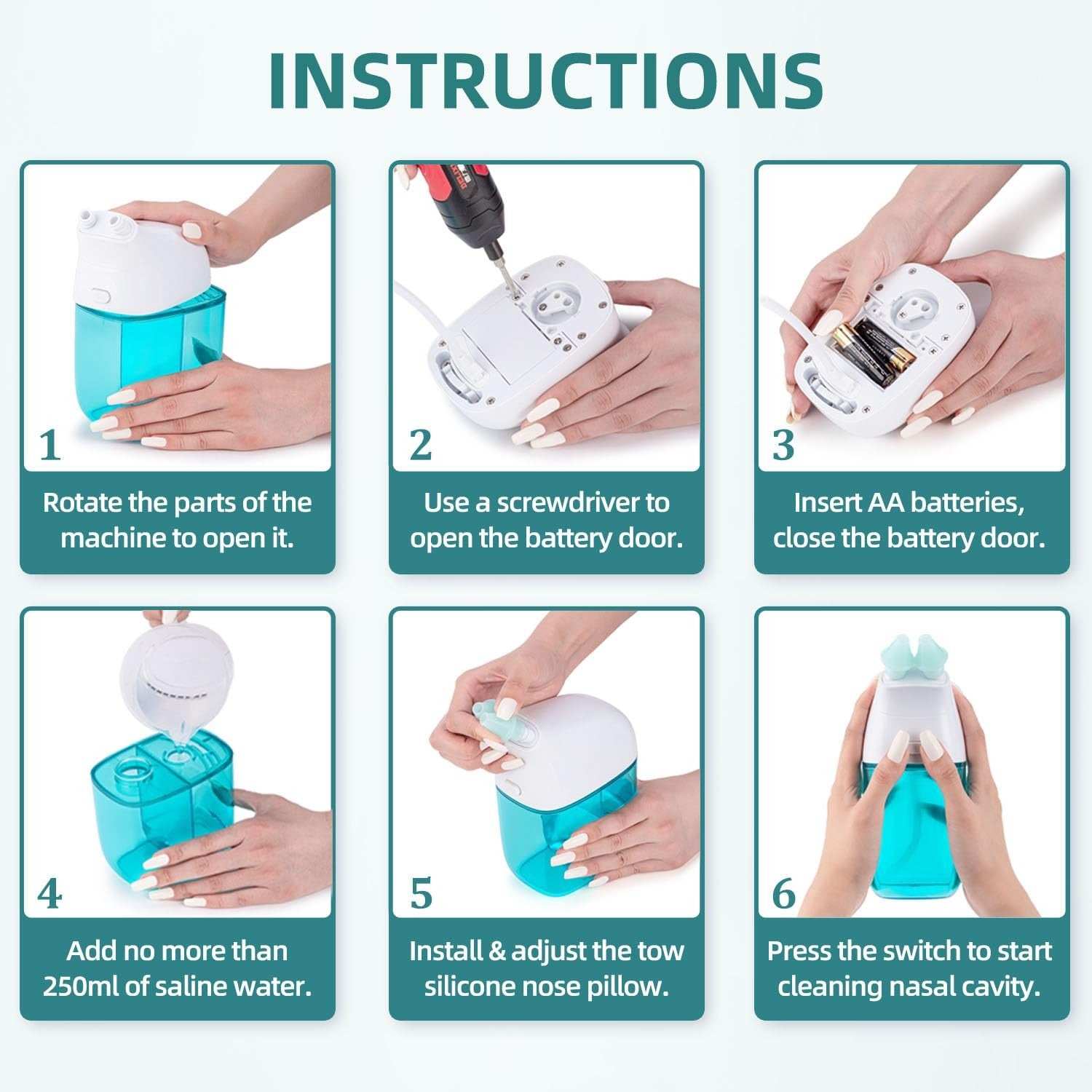 INSTRUCTIONS

1

Rotate the parts of the machine to open it.

2

Use a screwdriver to open the battery door.

3

Insert AA batteries, close the battery door.

4

Add no more than 250ml of saline water.

5

Install & adjust the tow silicone nose pillow.

6

Press the switch to start cleaning nasal cavity.