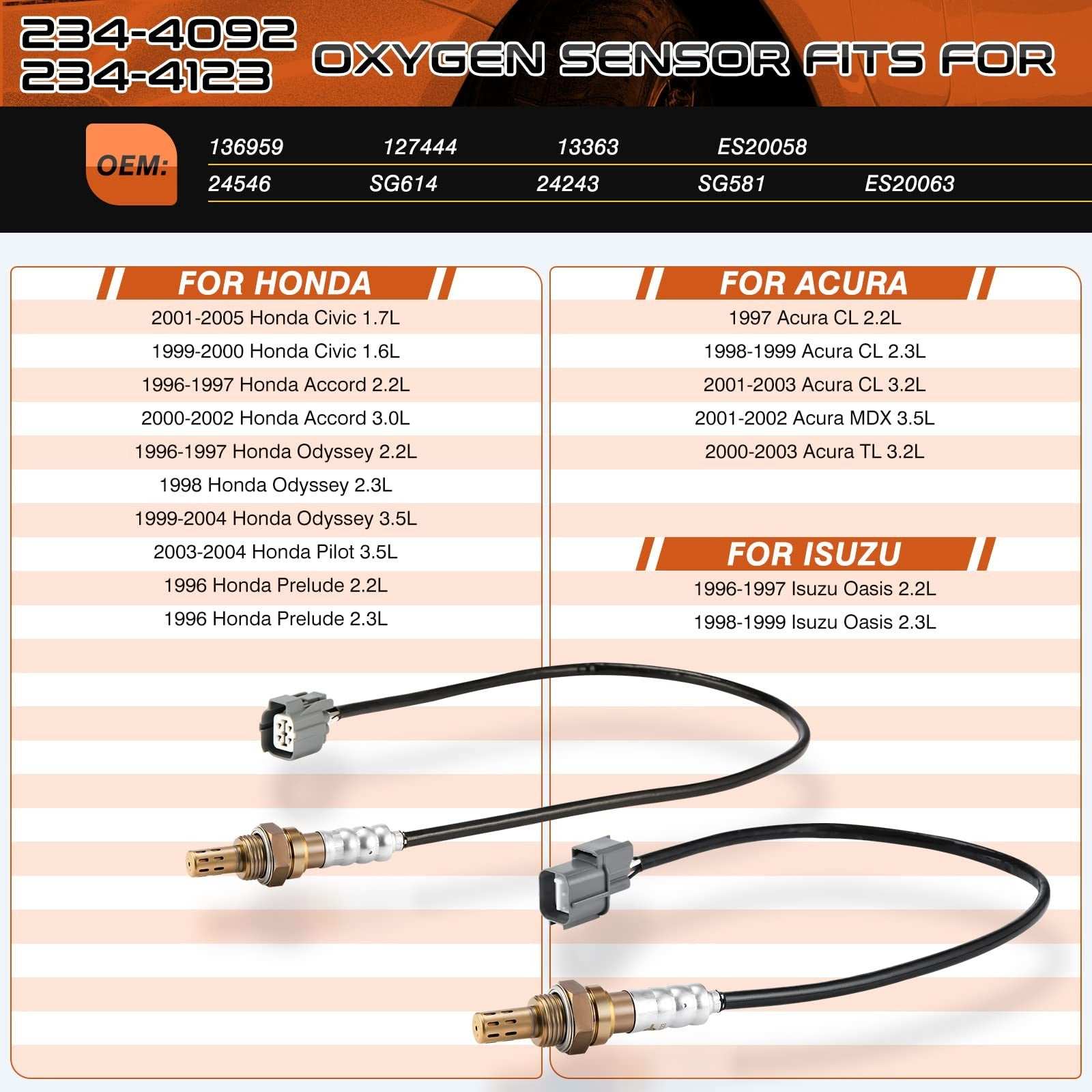 234-4092
234-4123

OXYGEN SENSOR FITS FOR

OEM:

136959 127444 13363 ES20058
24546 SG614 24243 SG581 ES20063

FOR HONDA

2001-2005 Honda Civic 1.7L
1999-2000 Honda Civic 1.6L
1996-1997 Honda Accord 2.2L
2000-2002 Honda Accord 3.0L
1996-1997 Honda Odyssey 2.2L
1998 Honda Odyssey 2.3L
1999-2004 Honda Odyssey 3.5L
2003-2004 Honda Pilot 3.5L
1996 Honda Prelude 2.2L
1996 Honda Prelude 2.3L

FOR ACURA

1997 Acura CL 2.2L
1998-1999 Acura CL 2.3L
2001-2003 Acura CL 3.2L
2001-2002 Acura MDX 3.5L
2000-2003 Acura TL 3.2L

FOR ISUZU

1996-1997 Isuzu Oasis 2.2L
1998-1999 Isuzu Oasis 2.3L