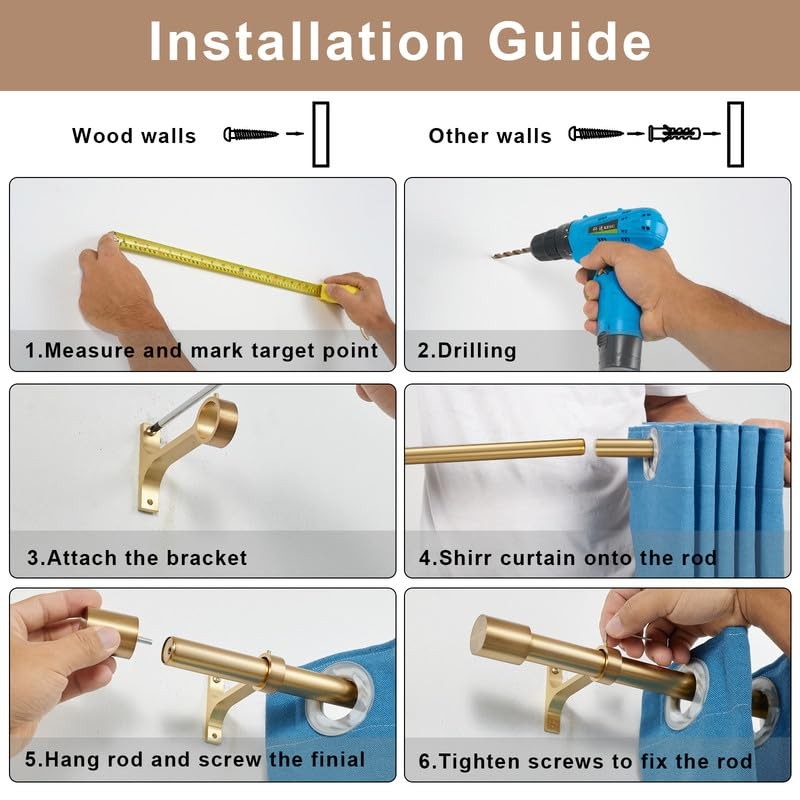 Installation Guide

Wood walls

Other walls

1.Measure and mark target point

2.Drilling

3.Attach the bracket

4.Shirr curtain onto the rod

5.Hang rod and screw the finial

6.Tighten screws to fix the rod