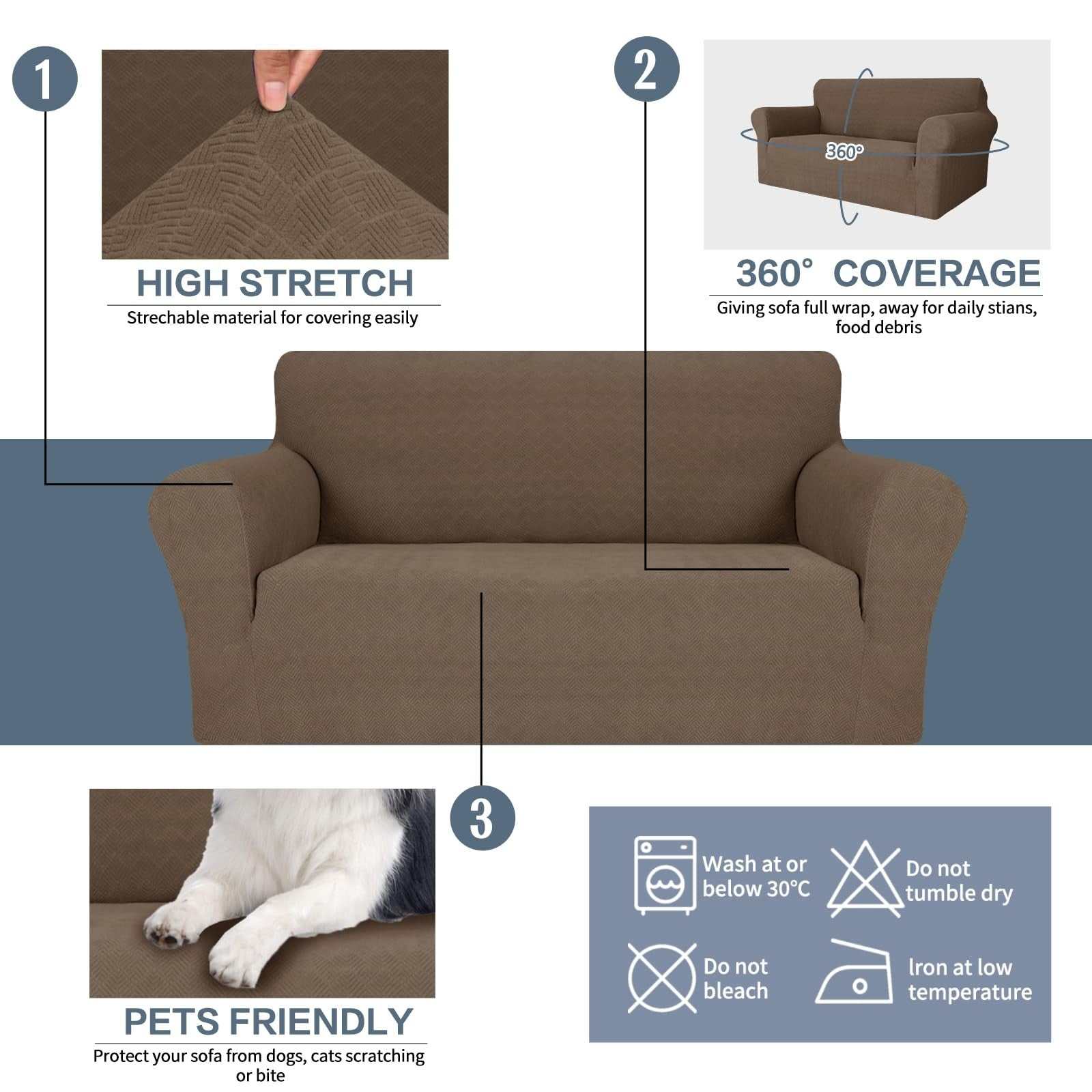 1

HIGH STRETCH

Strechable material for covering easily

2

360°

360° COVERAGE

Giving sofa full wrap, away for daily stians, food debris

3

PETS FRIENDLY

Protect your sofa from dogs, cats scratching or bite

Wash at or below 30°C

Do not tumble dry

Do not bleach

Iron at low temperature