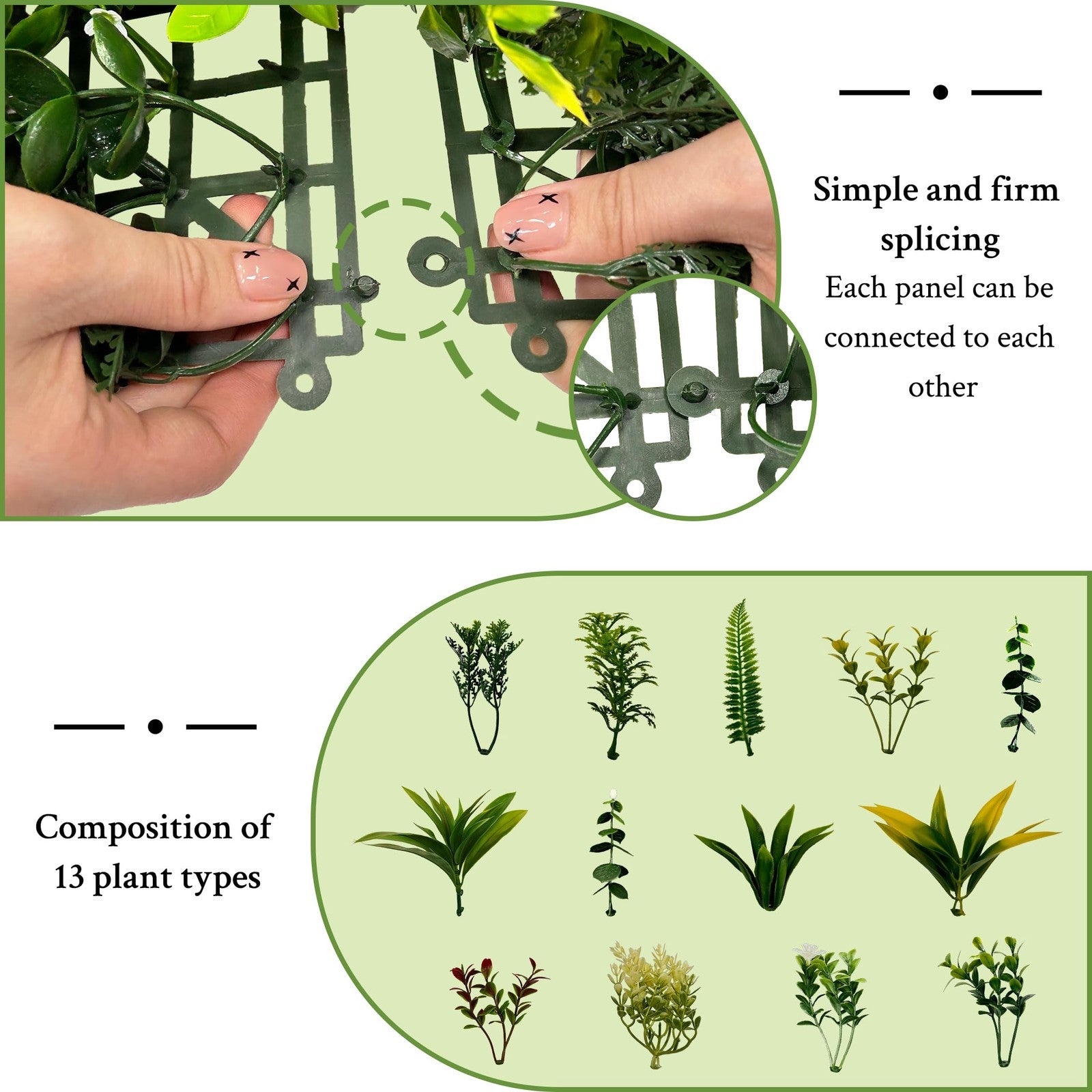 Simple and firm splicing

Each panel can be connected to each other

Composition of 13 plant types