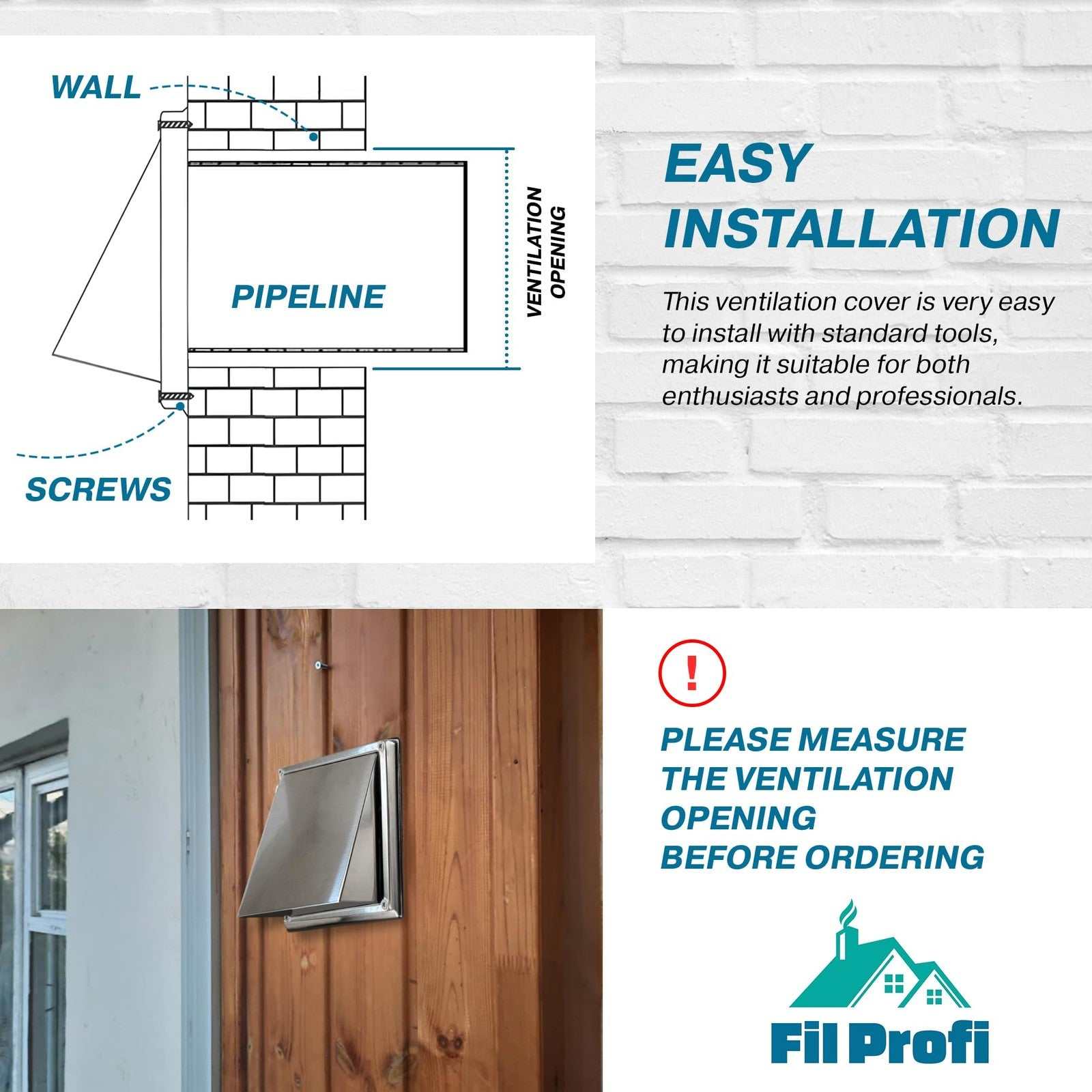 WALL

PIPELINE

VENTILATION OPENING

SCREWS

EASY INSTALLATION

This ventilation cover is very easy to install with standard tools, making it suitable for both enthusiasts and professionals.

!

PLEASE MEASURE THE VENTILATION OPENING BEFORE ORDERING

Fil Profi