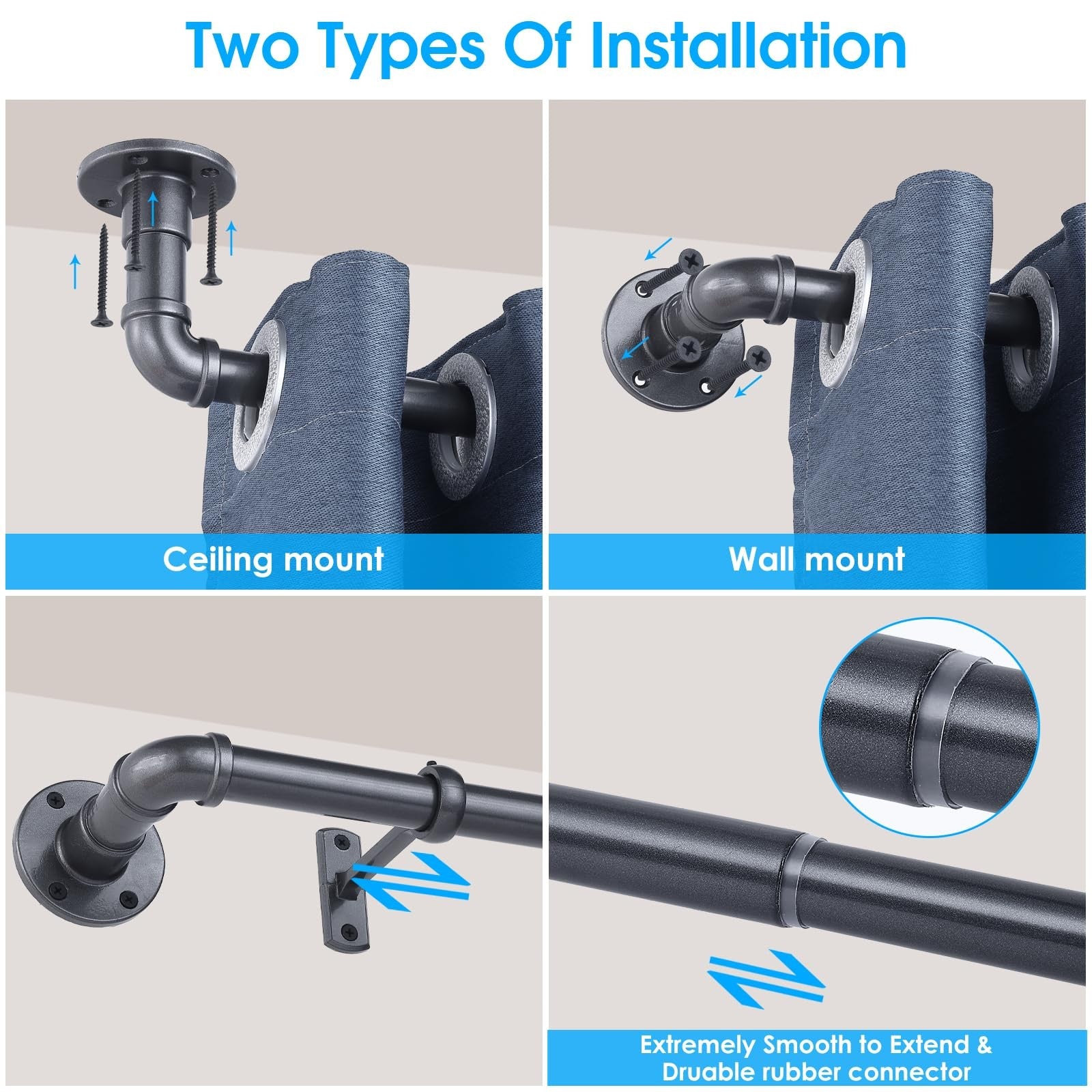 Two Types Of Installation

Ceiling mount

Wall mount

Extremely Smooth to Extend & Druable rubber connector