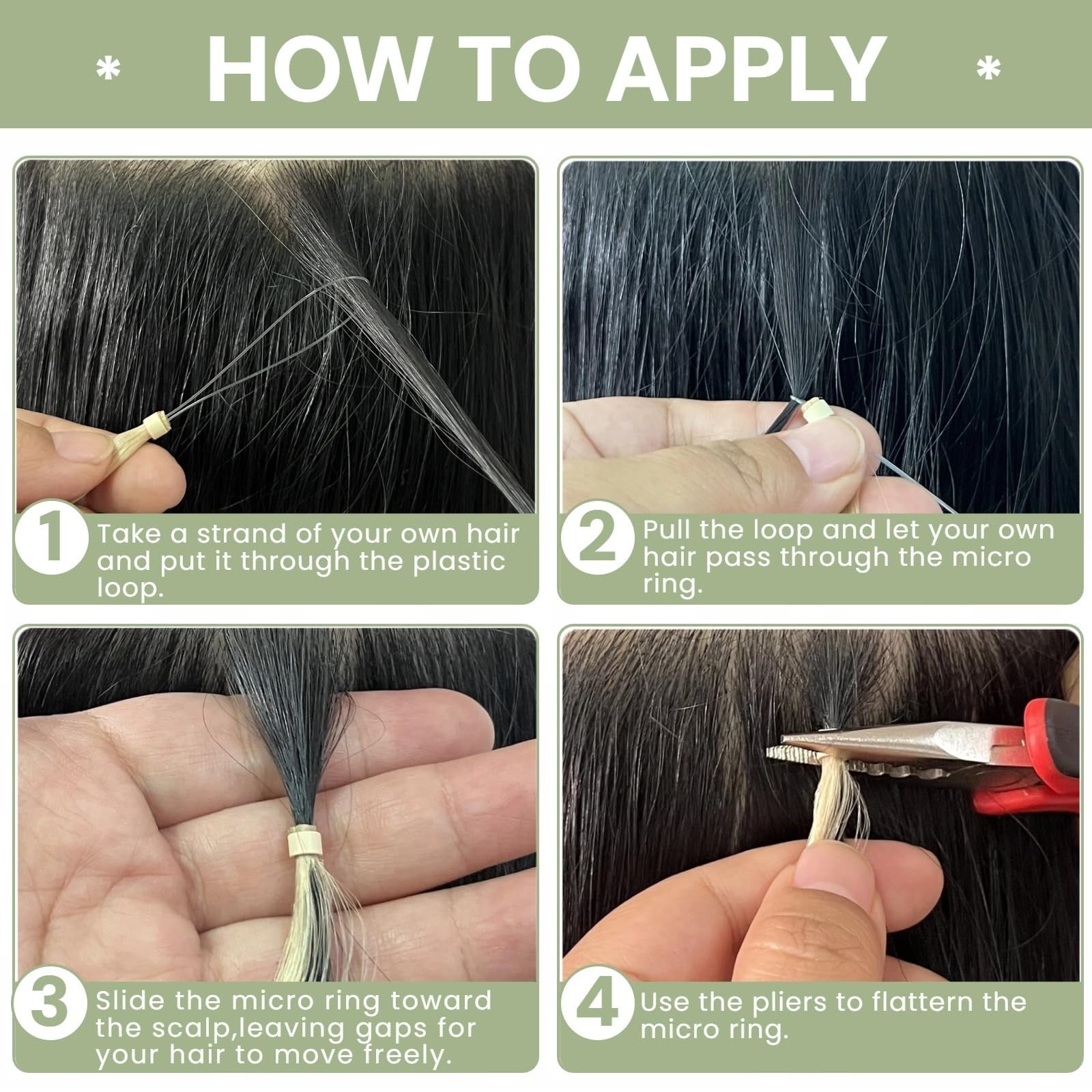 * HOW TO APPLY *

1 Take a strand of your own hair and put it through the plastic loop.

2 Pull the loop and let your own hair pass through the micro ring.

3 Slide the micro ring toward the scalp,leaving gaps for your hair to move freely.

4 Use the pliers to flattern the micro ring.