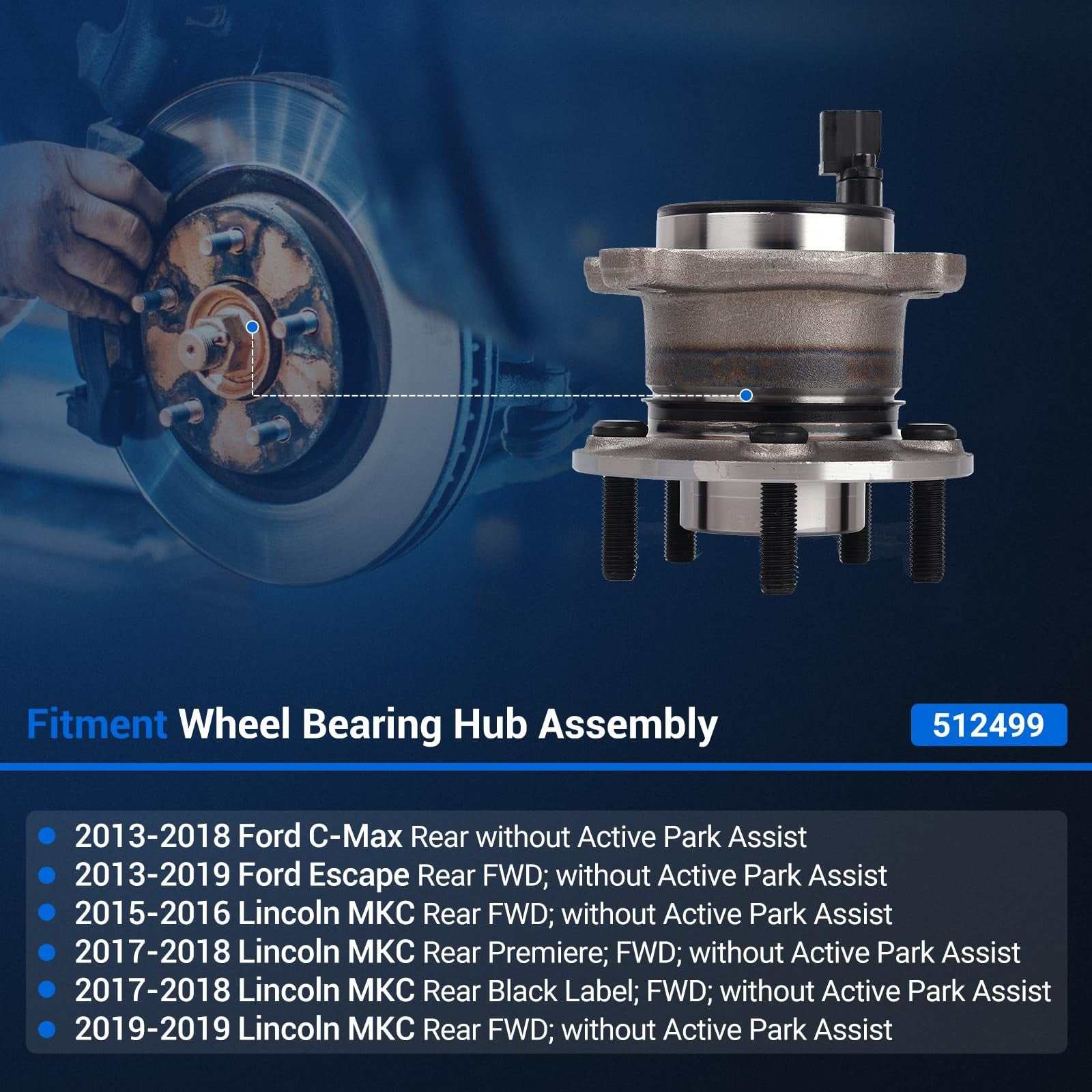 Fitment Wheel Bearing Hub Assembly

512499

- 2013-2018 Ford C-Max Rear without Active Park Assist
- 2013-2019 Ford Escape Rear FWD; without Active Park Assist
- 2015-2016 Lincoln MKC Rear FWD; without Active Park Assist
- 2017-2018 Lincoln MKC Rear Premiere; FWD; without Active Park Assist
- 2017-2018 Lincoln MKC Rear Black Label; FWD; without Active Park Assist
- 2019-2019 Lincoln MKC Rear FWD; without Active Park Assist