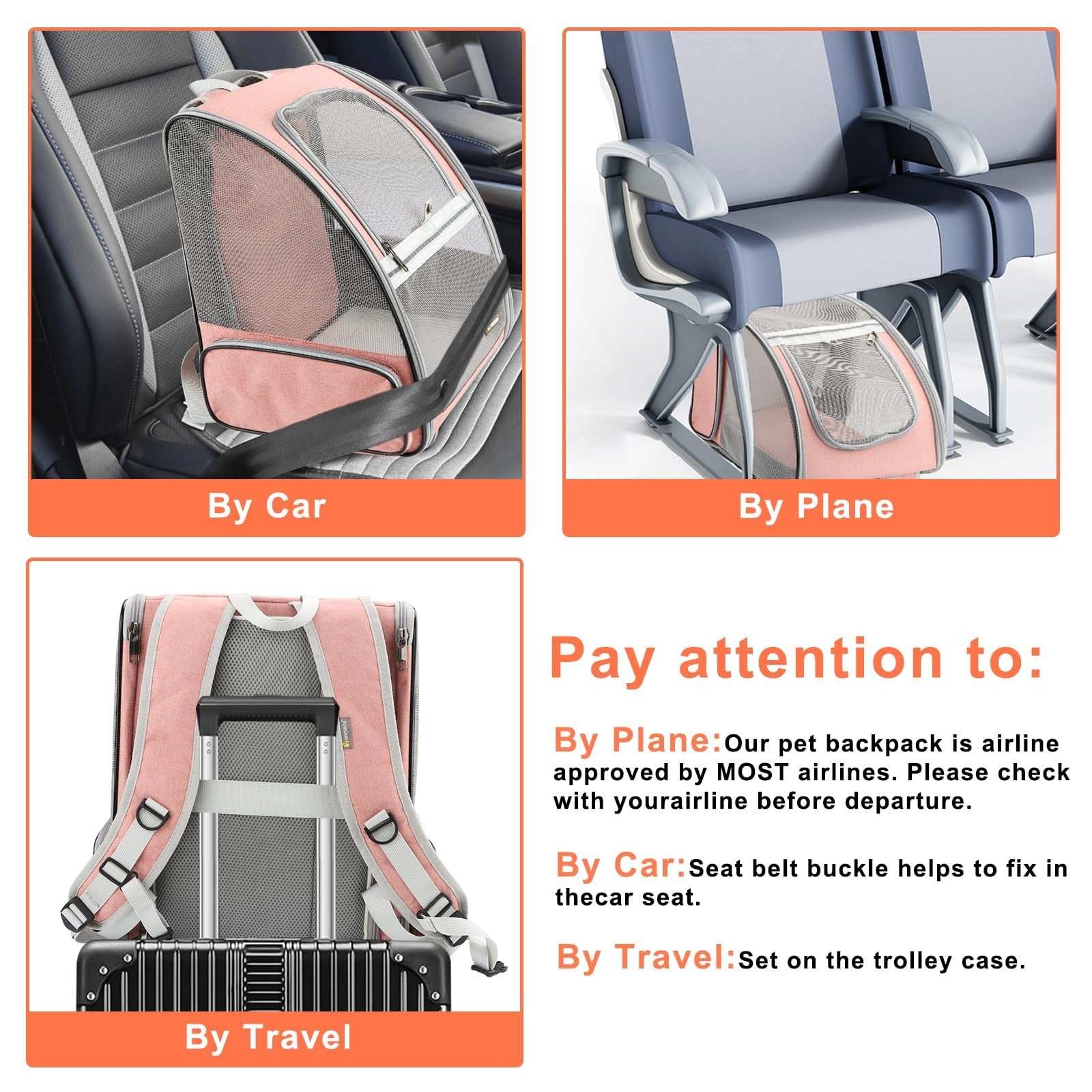 By Car

By Plane

By Travel

Pay attention to:

By Plane:Our pet backpack is airline approved by MOST airlines. Please check with yourairline before departure.

By Car:Seat belt buckle helps to fix in thecar seat.

By Travel:Set on the trolley case.