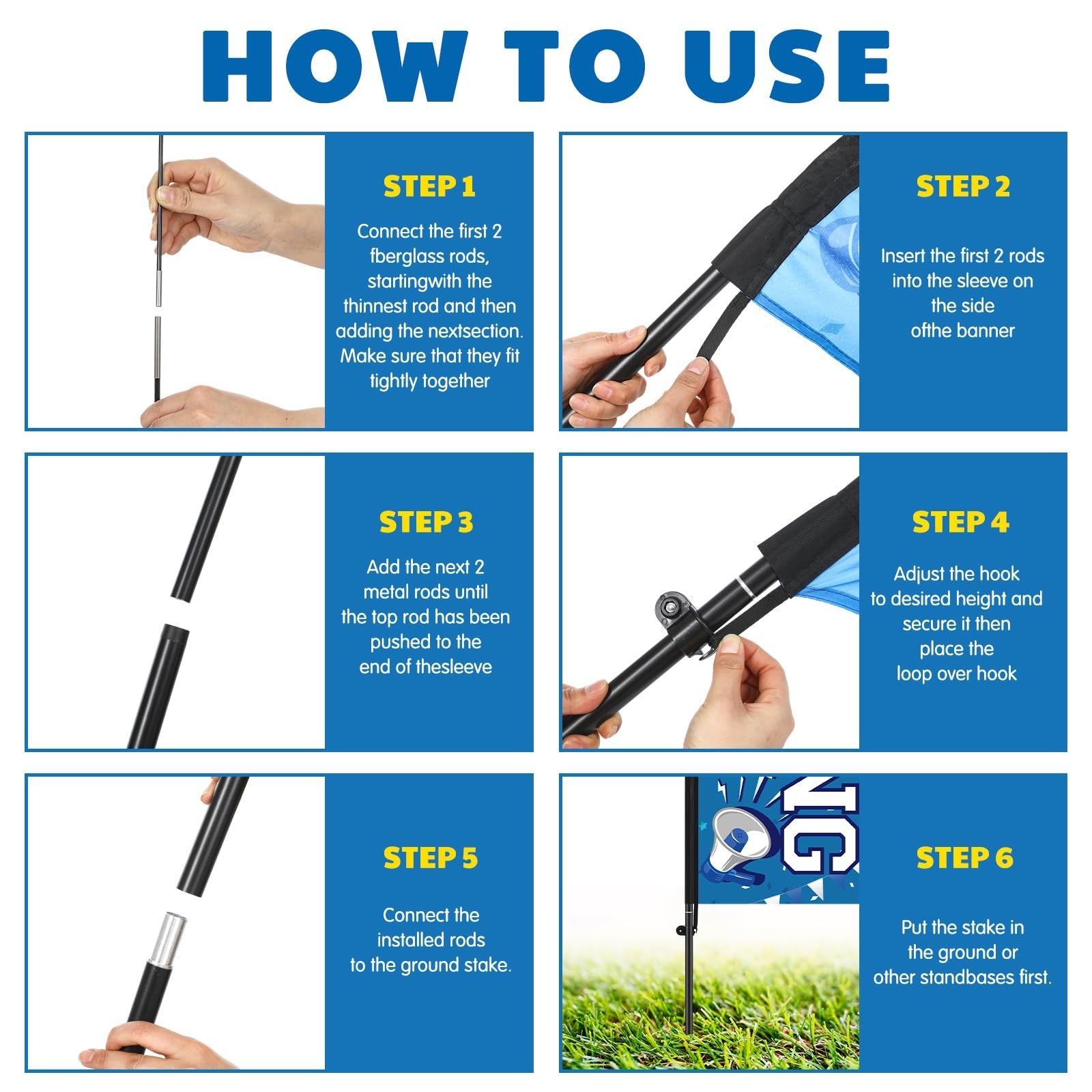 HOW TO USE

STEP 1

Connect the first 2 fberglass rods, startingwith the thinnest rod and then adding the nextsection. Make sure that they fit tightly together

STEP 2

Insert the first 2 rods into the sleeve on the side ofthe banner

STEP 3

Add the next 2 metal rods until the top rod has been pushed to the end of thesleeve

STEP 4

Adjust the hook to desired height and secure it then place the loop over hook

STEP 5

Connect the installed rods to the ground stake.

STEP 6

Put the stake in the ground or other standbases first.