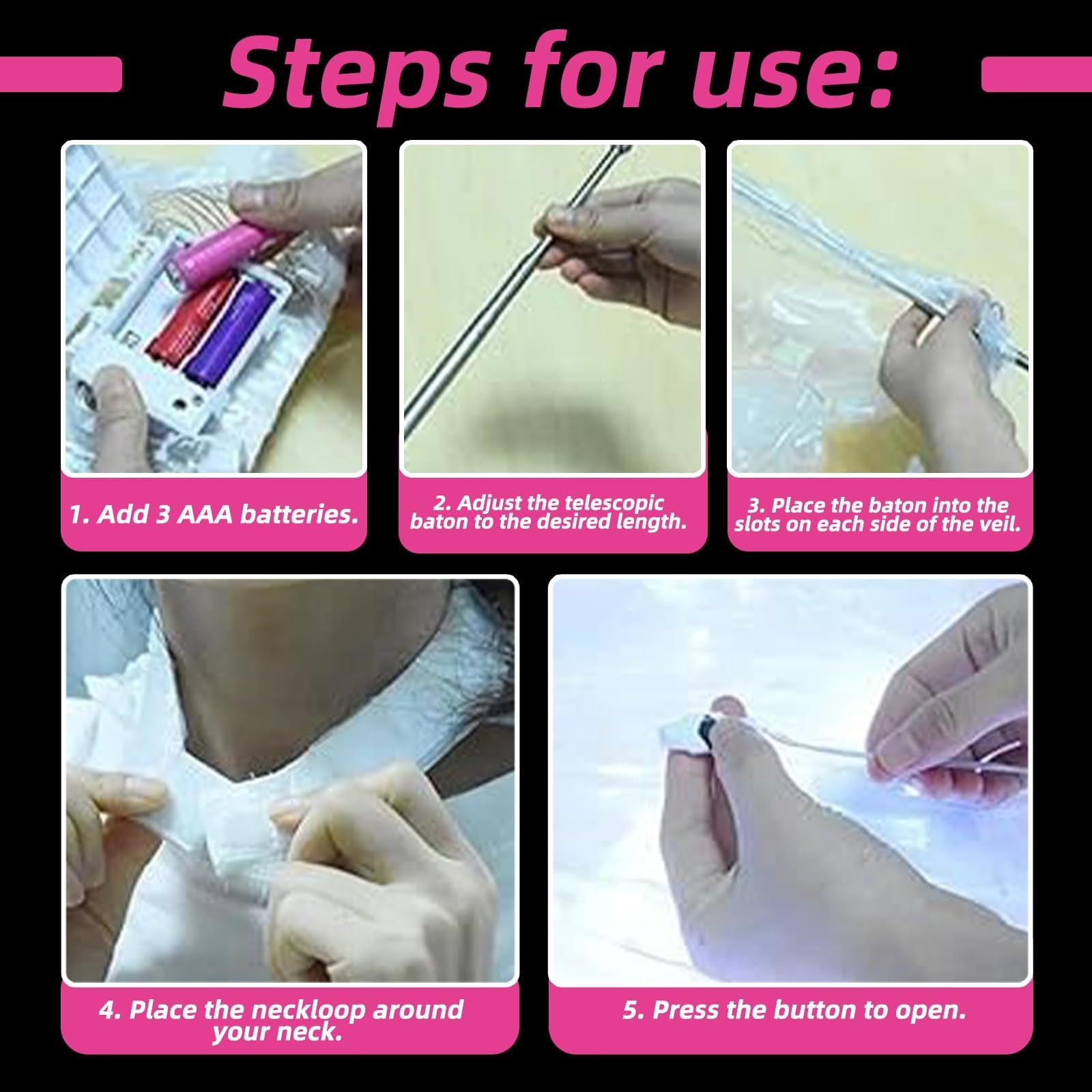 Steps for use:

1. Add 3 AAA batteries.

2. Adjust the telescopic baton to the desired length.

3. Place the baton into the slots on each side of the veil.

4. Place the neckloop around your neck.

5. Press the button to open.