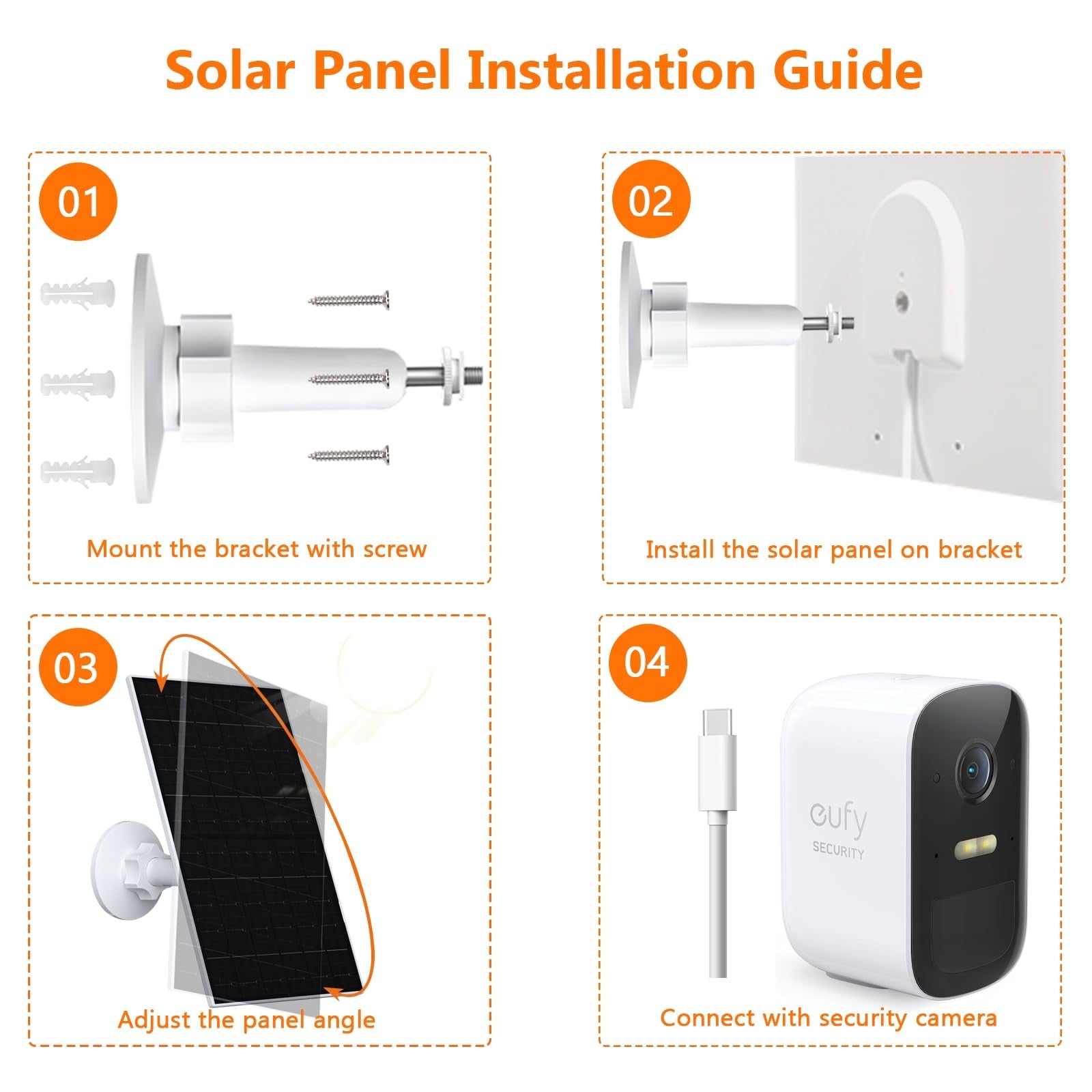 Solar Panel Installation Guide

01

Mount the bracket with screw

02

Install the solar panel on bracket

03

Adjust the panel angle

04

eufy SECURITY

Connect with security camera